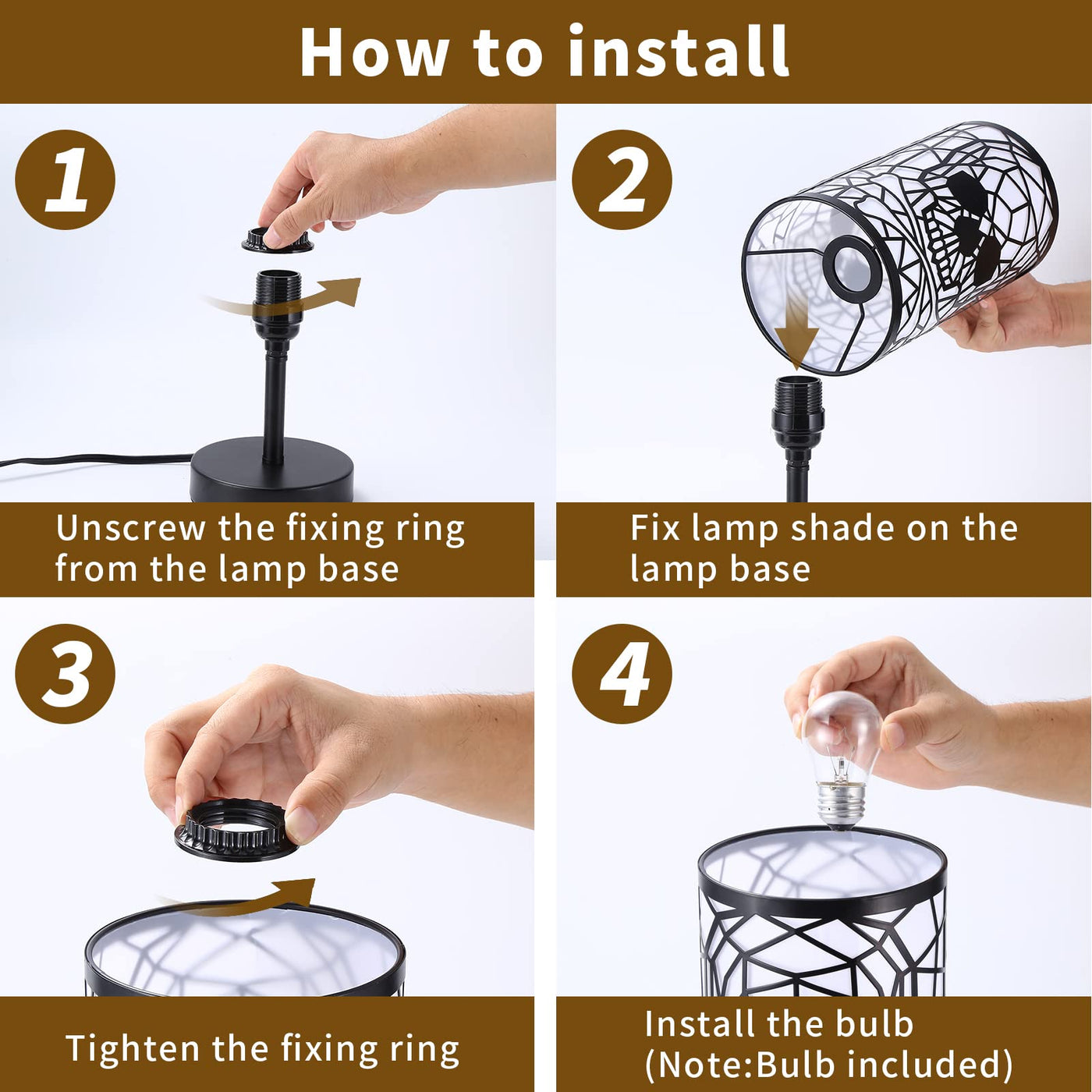 How to install

1

Unscrew the fixing ring from the lamp base

2

Fix lamp shade on the lamp base

3

Tighten the fixing ring

4

Install the bulb (Note:Bulb included)