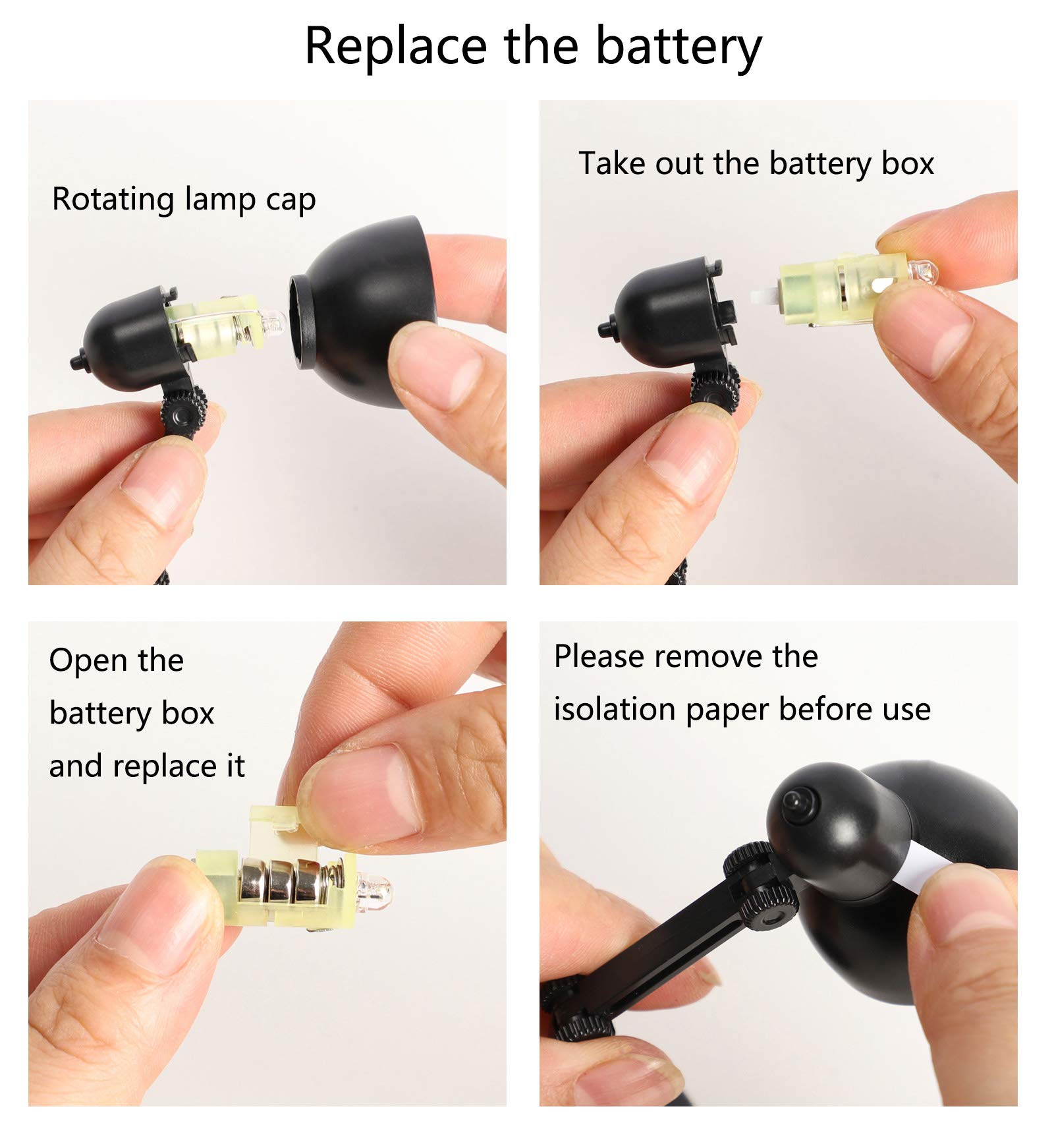 Replace the battery

Rotating lamp cap

Take out the battery box

Open the battery box and replace it

Please remove the isolation paper before use