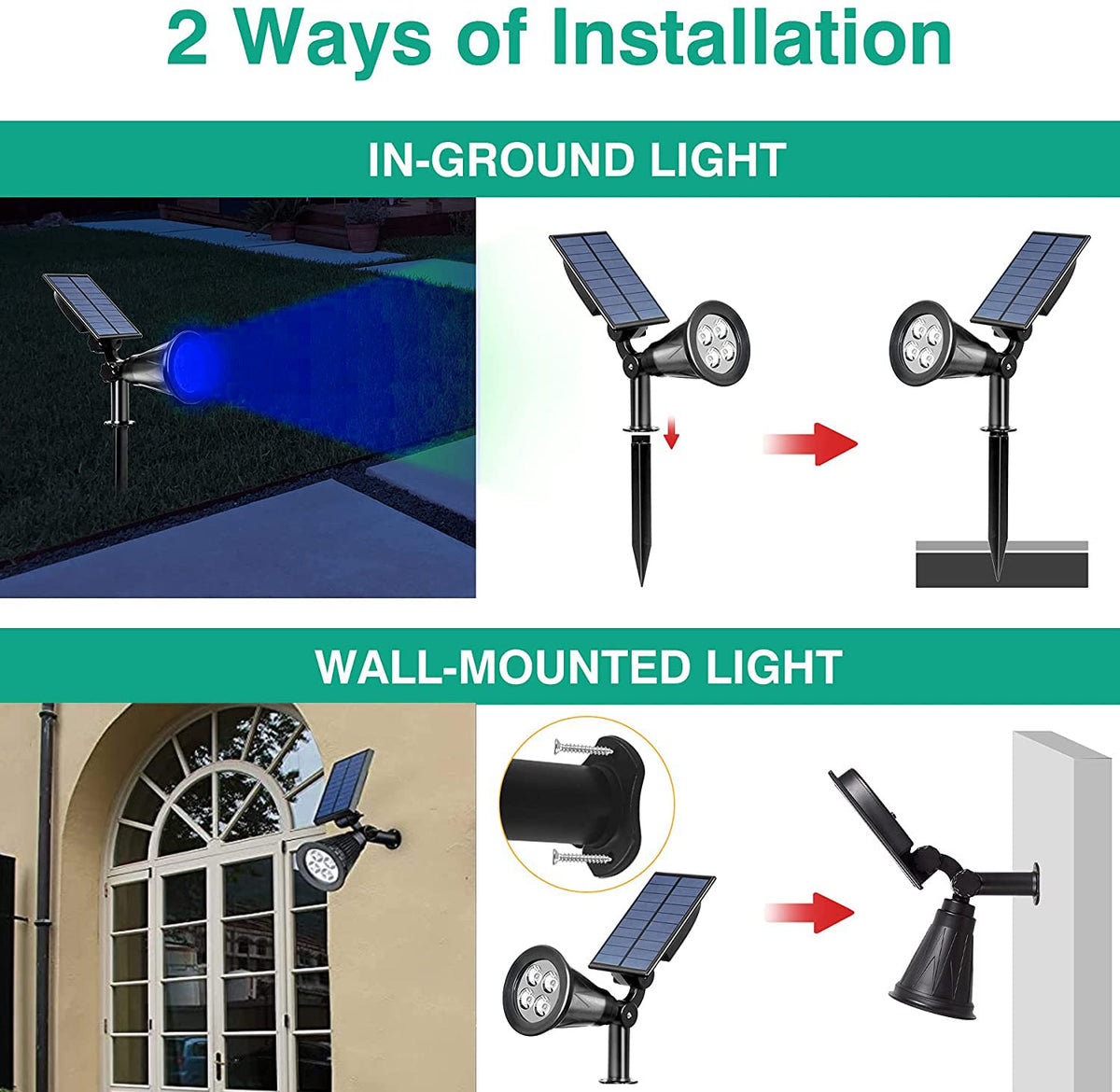 2 Ways of Installation

IN-GROUND LIGHT

WALL-MOUNTED LIGHT