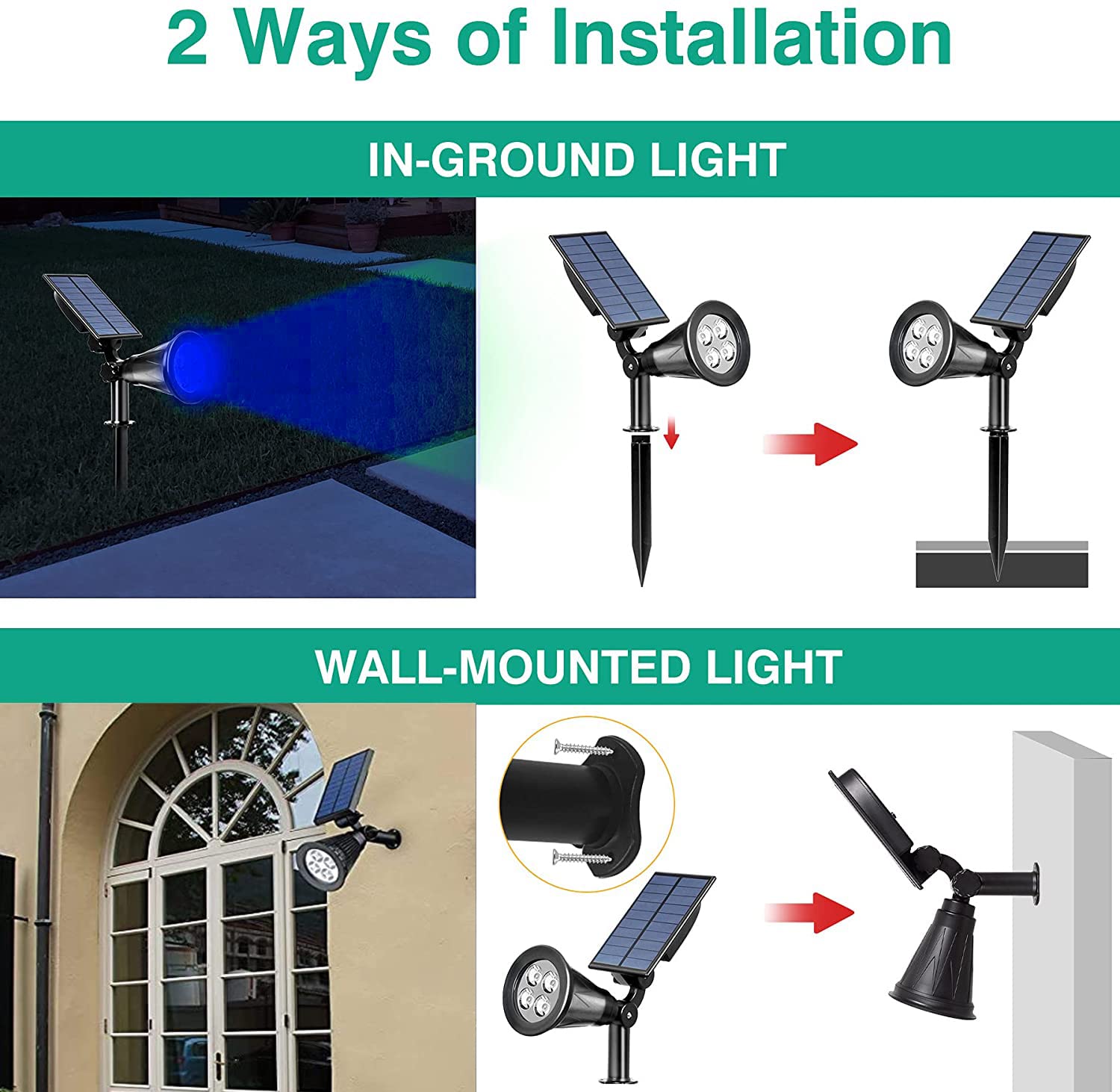 2 Ways of Installation

IN-GROUND LIGHT

WALL-MOUNTED LIGHT