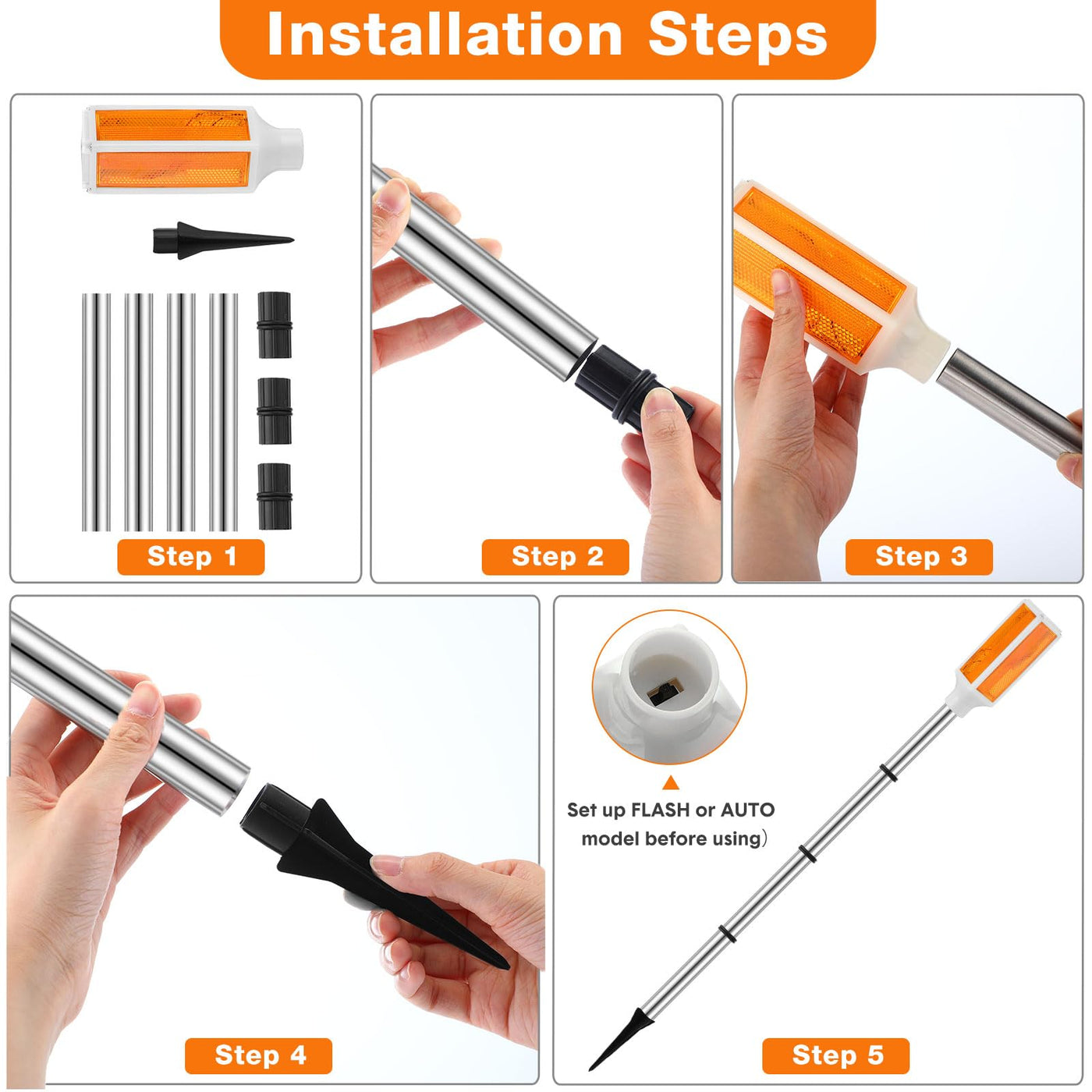 Installation Steps

Step 1

Step 2

Step 3

Step 4

Set up FLASH or AUTO model before using)

Step 5