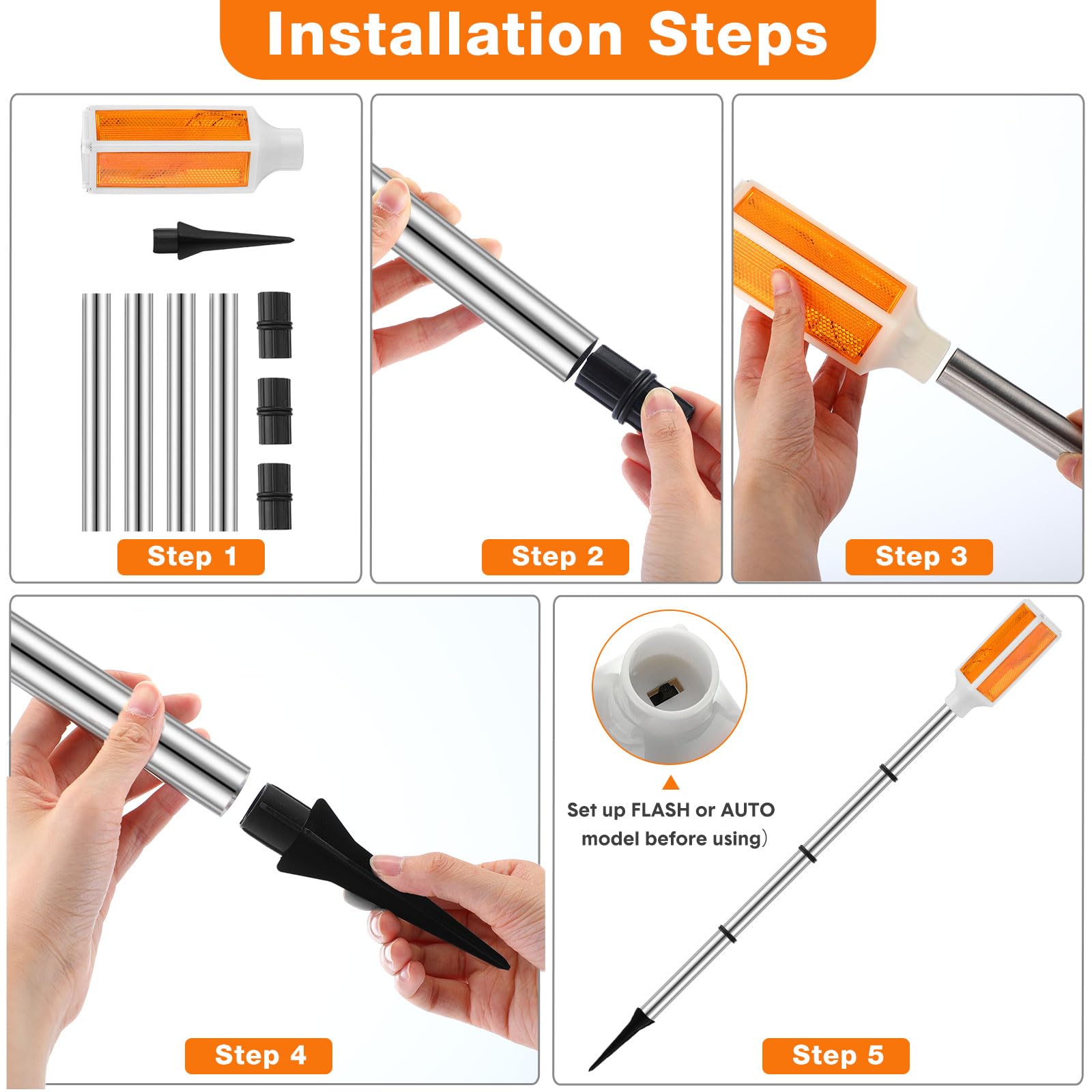 Installation Steps

Step 1

Step 2

Step 3

Step 4

Set up FLASH or AUTO model before using）

Step 5