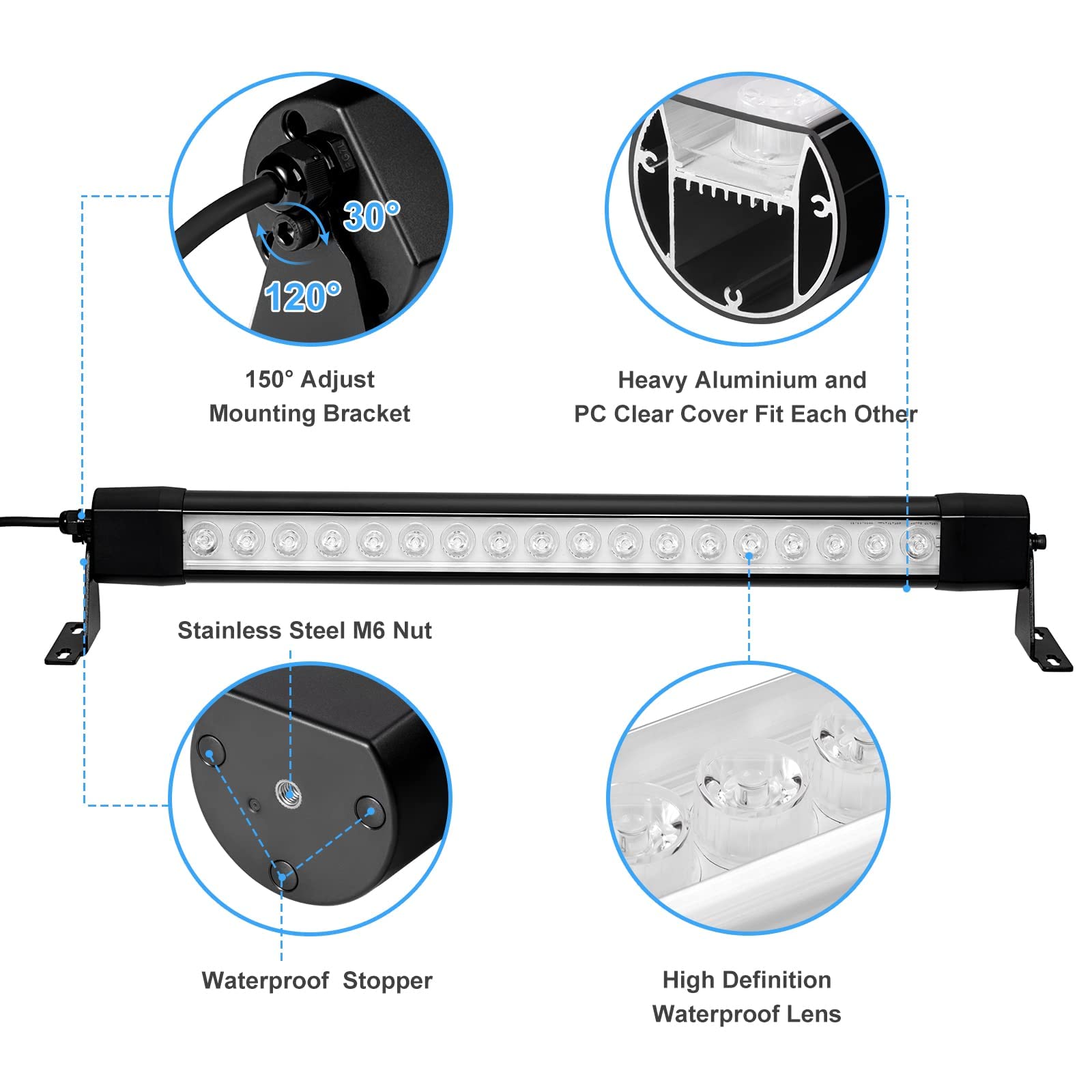 30°

120°

150° Adjust Mounting Bracket

Heavy Aluminium and PC Clear Cover Fit Each Other

Stainless Steel M6 Nut

Waterproof Stopper

High Definition Waterproof Lens