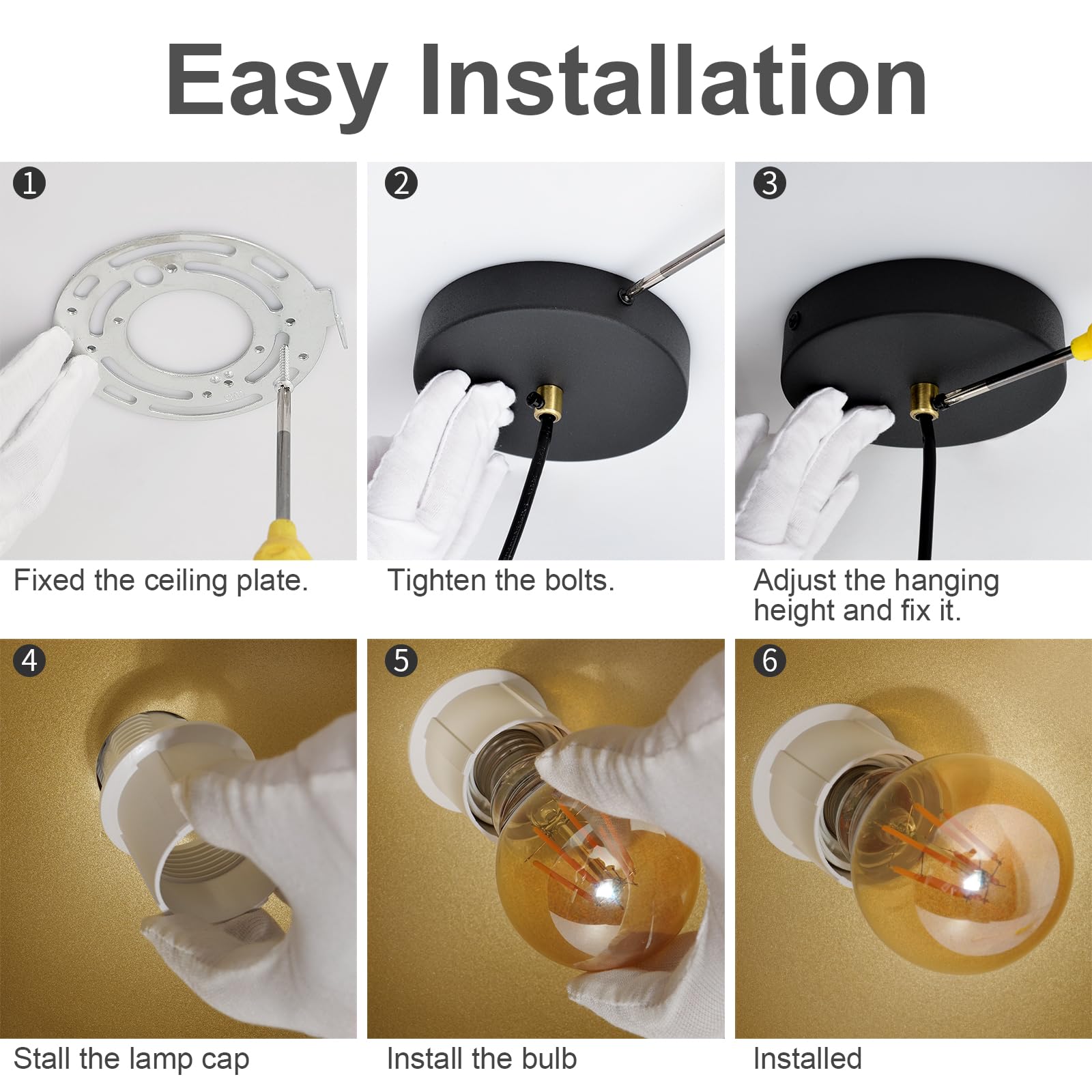 Easy Installation

1
Fixed the ceiling plate.

2
Tighten the bolts.

3
Adjust the hanging height and fix it.

4
Stall the lamp cap

5
Install the bulb

6
Installed