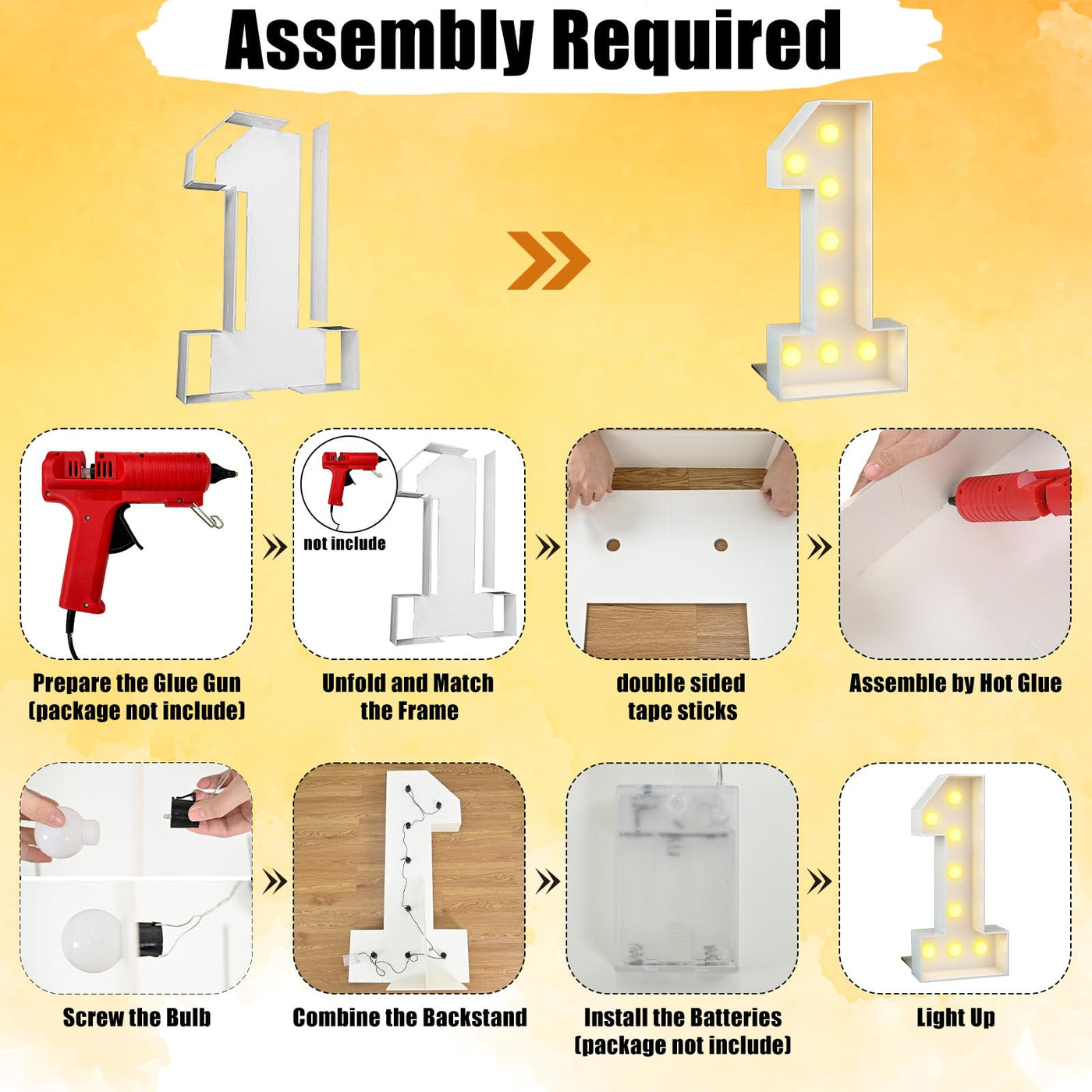 Assembly Required

not include

Prepare the Glue Gun (package not include)

Unfold and Match the Frame

double sided tape sticks

Assemble by Hot Glue

Screw the Bulb

Combine the Backstand

Install the Batteries (package not include)

Light Up