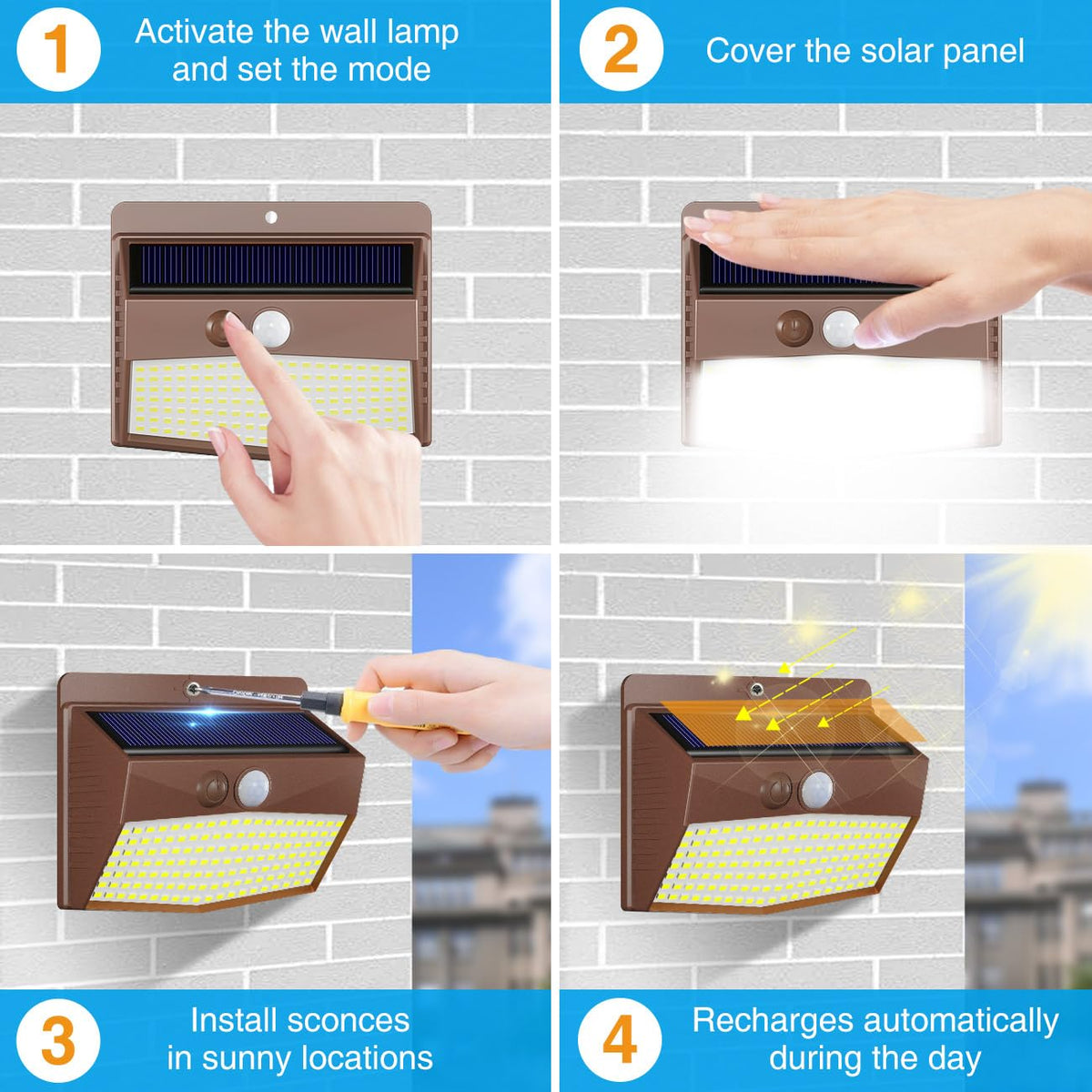 1
Activate the wall lamp and set the mode

2
Cover the solar panel

3
Install sconces in sunny locations

4
Recharges automatically during the day