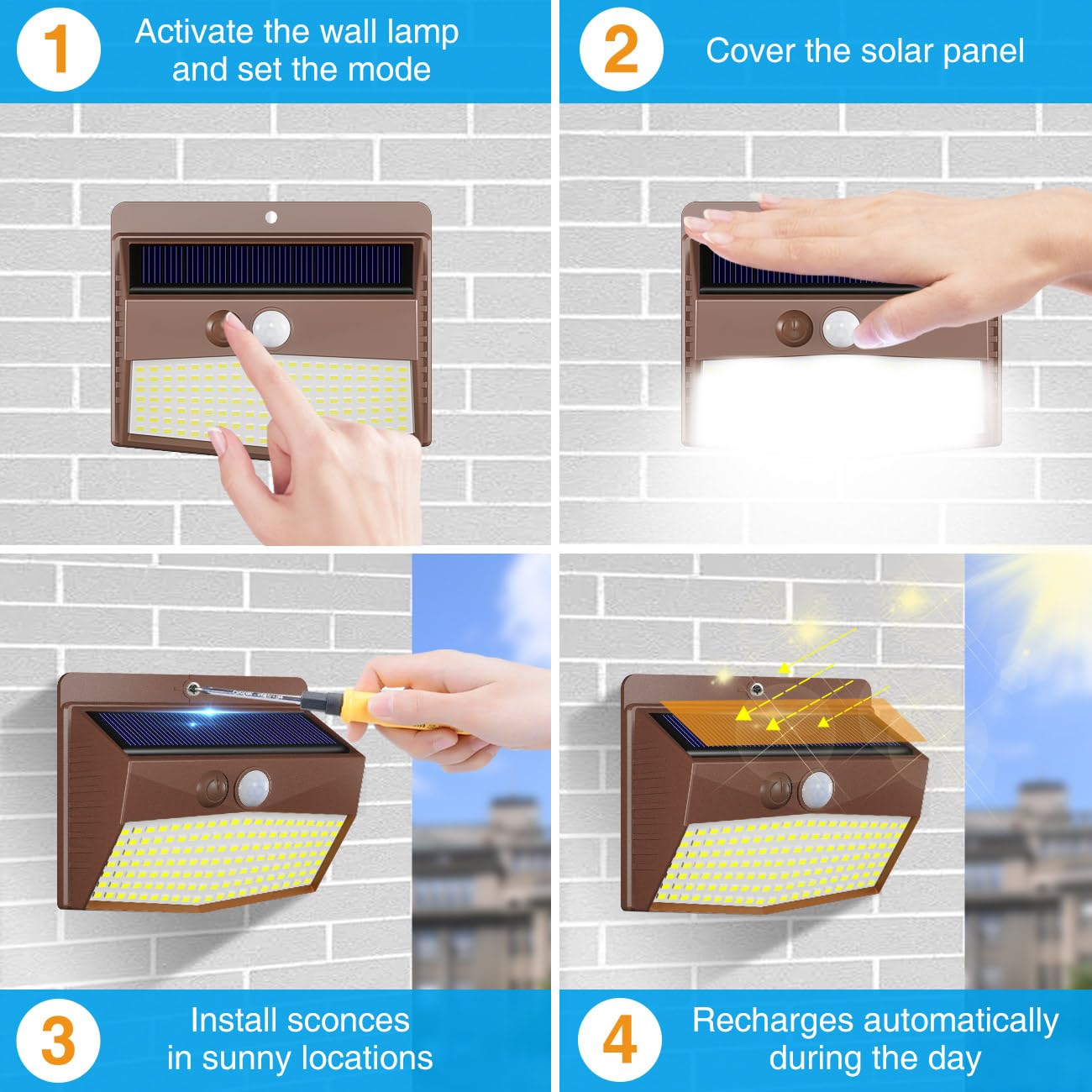 1 Activate the wall lamp and set the mode

2 Cover the solar panel

3 Install sconces in sunny locations

4 Recharges automatically during the day