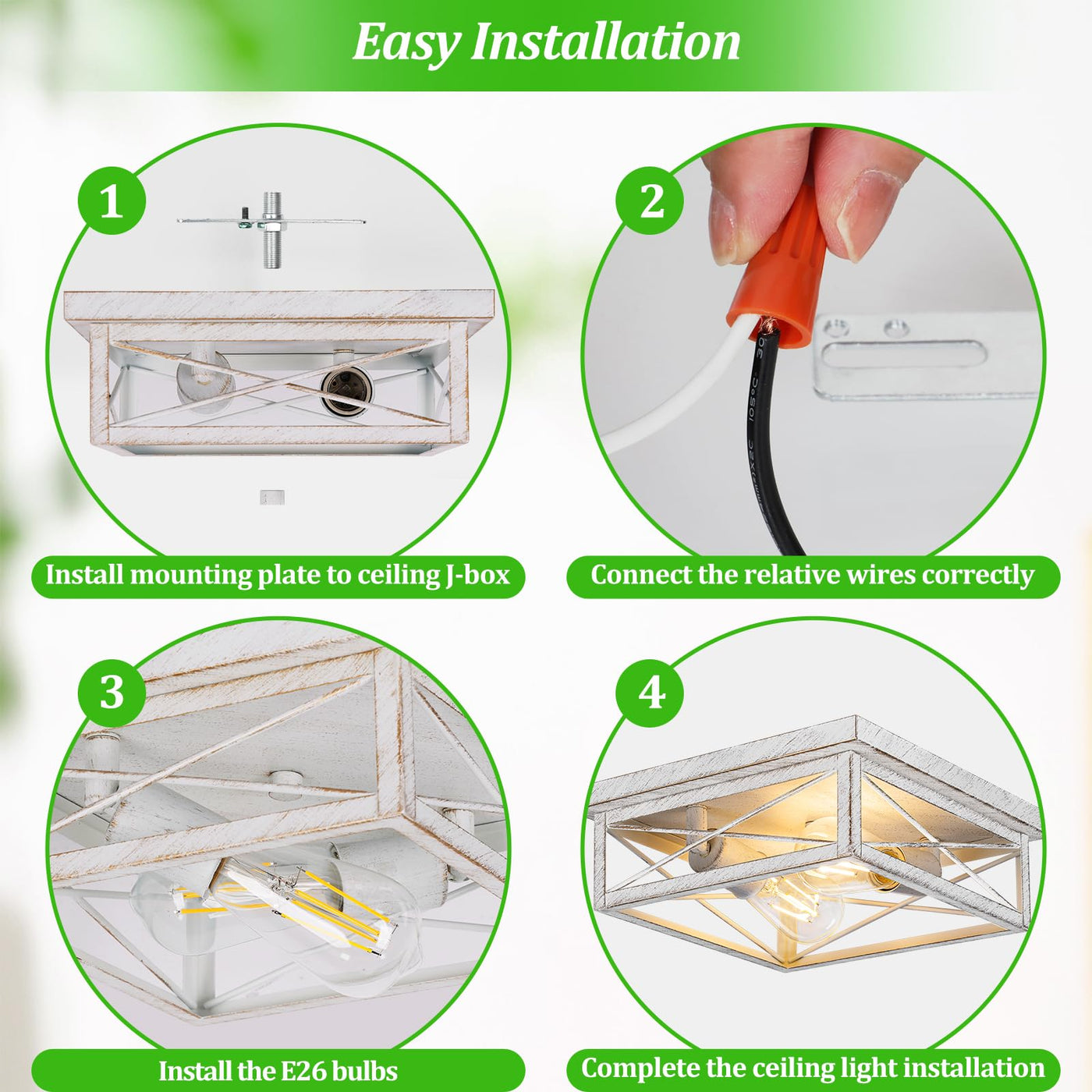 Easy Installation

1

Install mounting plate to ceiling J-box

2

105°C 30

Connect the relative wires correctly

3

Install the E26 bulbs

4

Complete the ceiling light installation