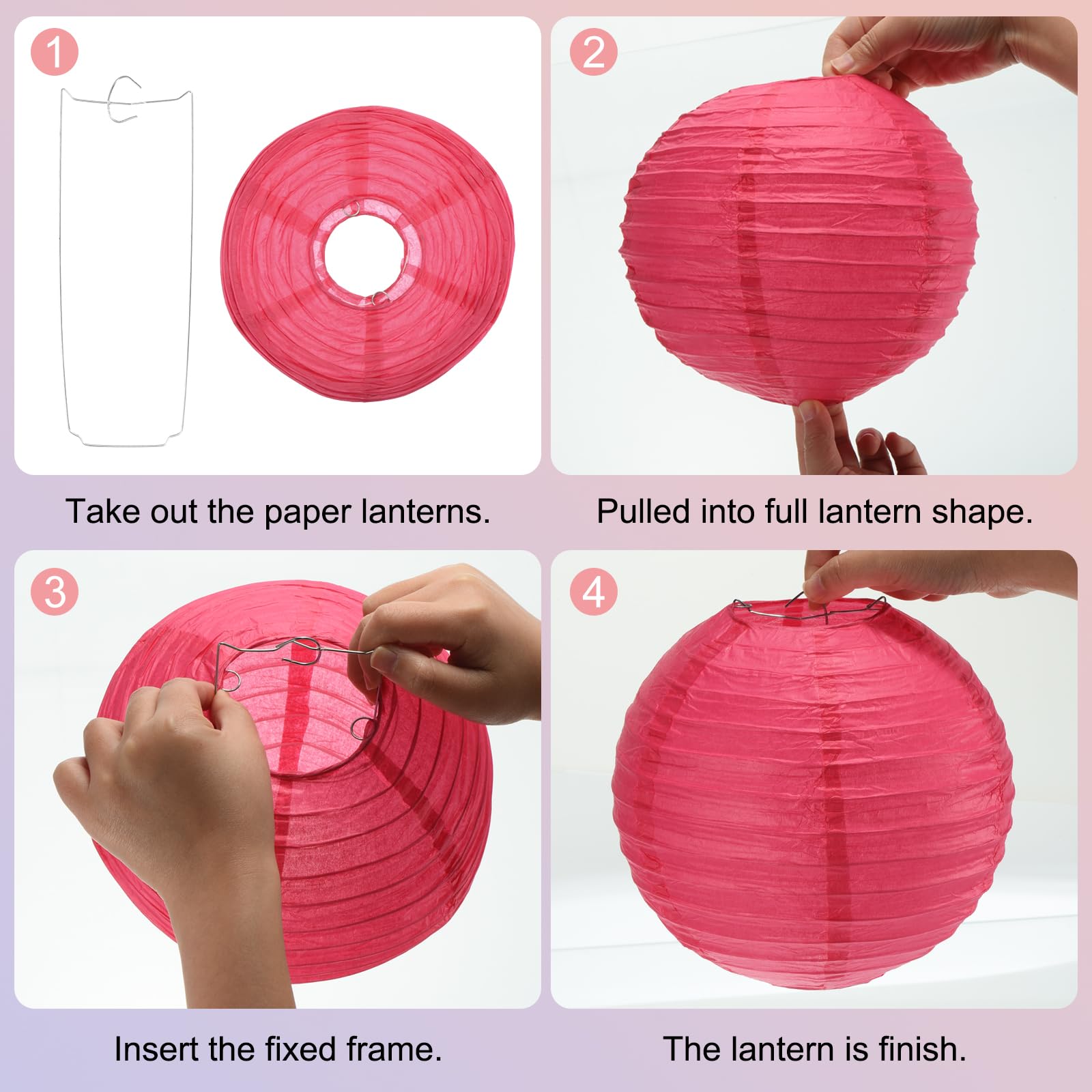 1

Take out the paper lanterns.

2

Pulled into full lantern shape.

3

Insert the fixed frame.

4

The lantern is finish.