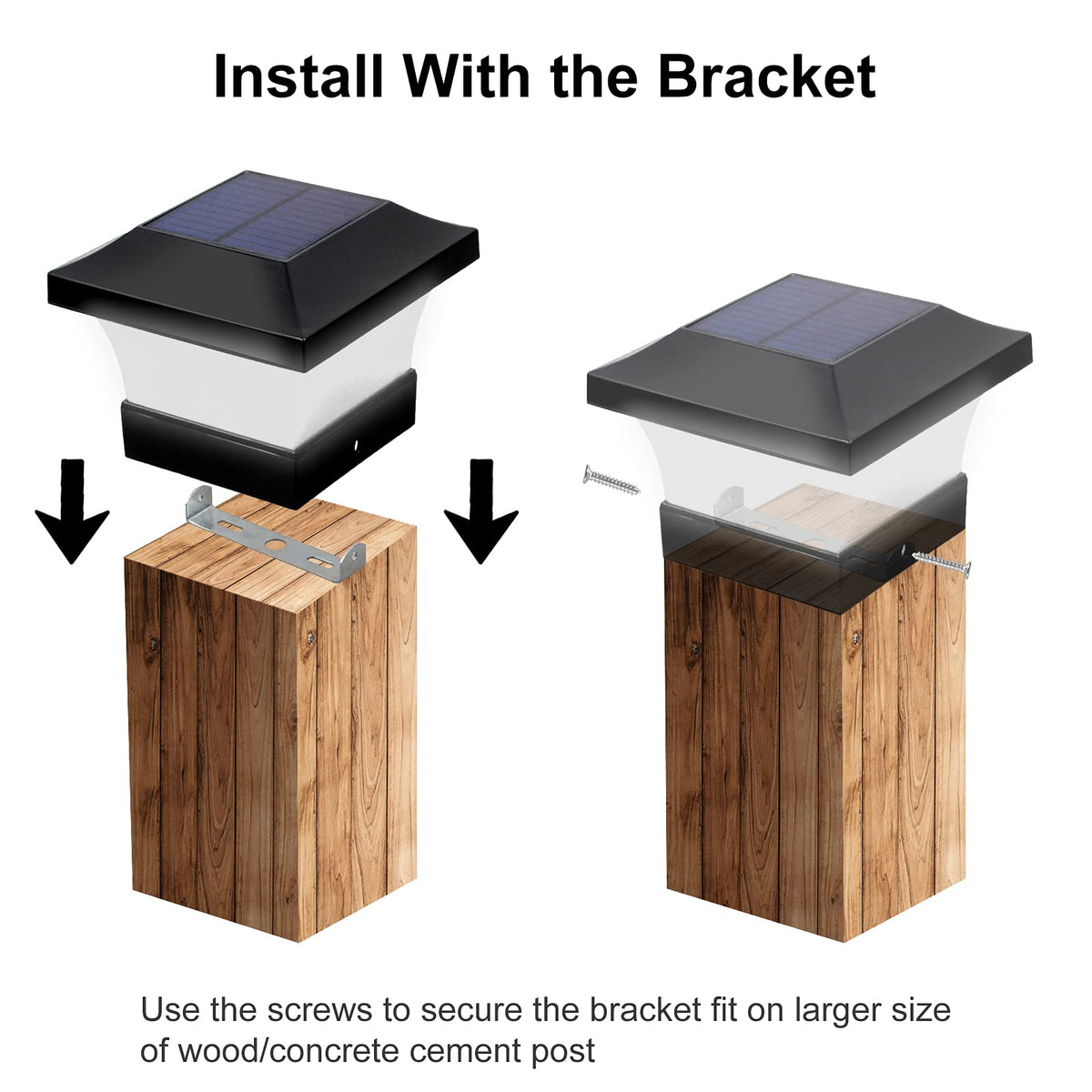 Install With the Bracket

Use the screws to secure the bracket fit on larger size of wood/concrete cement post