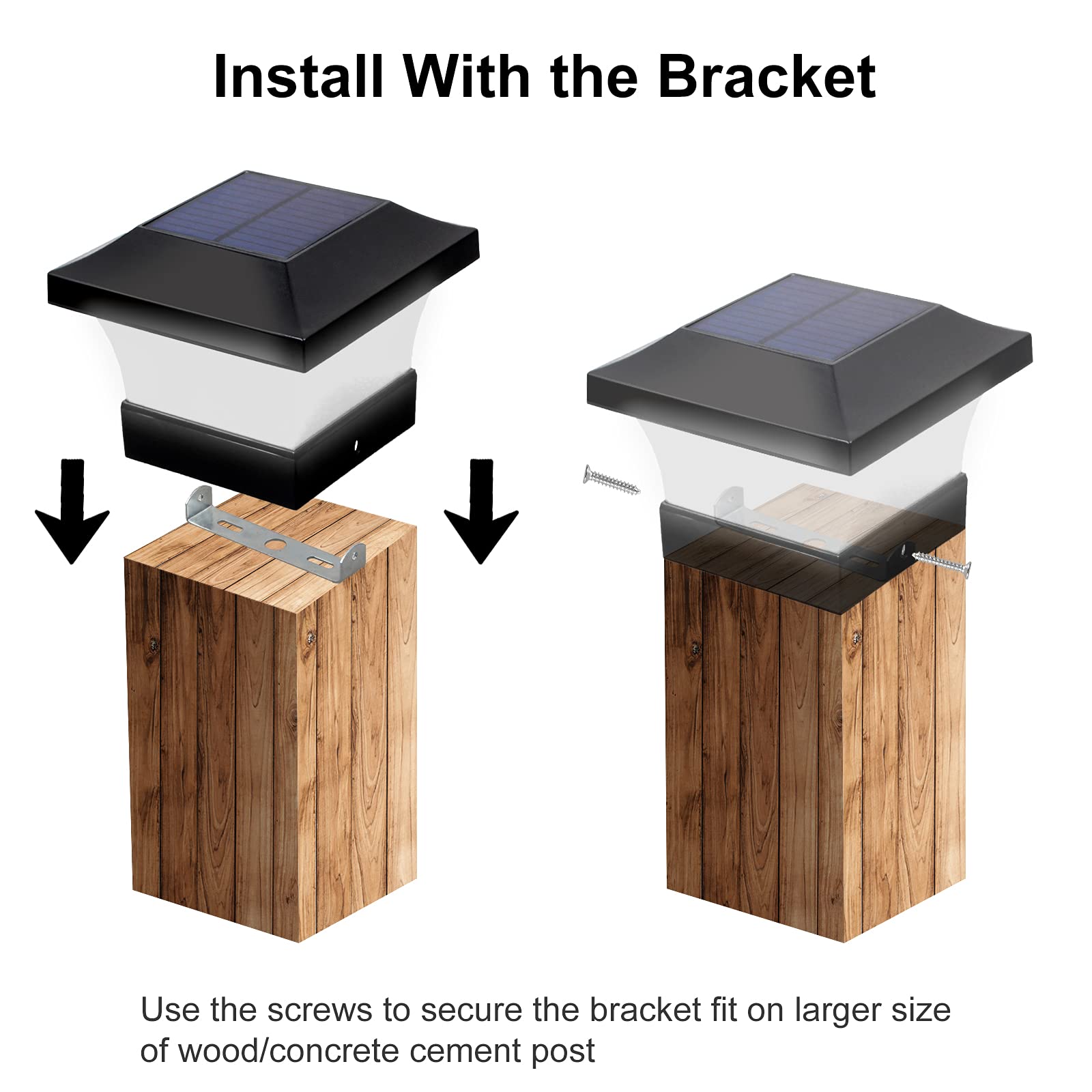 Install With the Bracket

Use the screws to secure the bracket fit on larger size of wood/concrete cement post