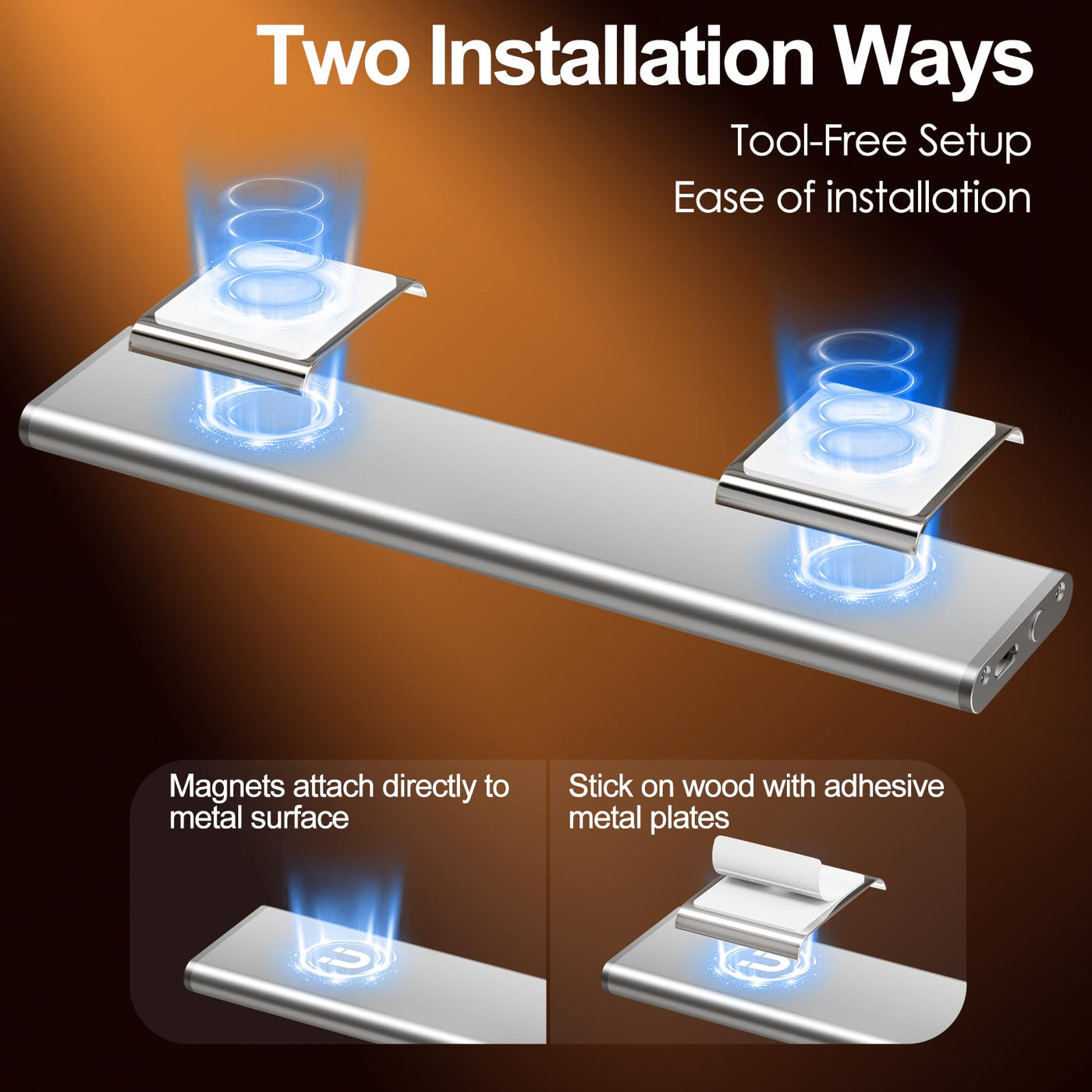 Two Installation Ways

Tool-Free Setup
Ease of installation

Magnets attach directly to metal surface

Stick on wood with adhesive metal plates