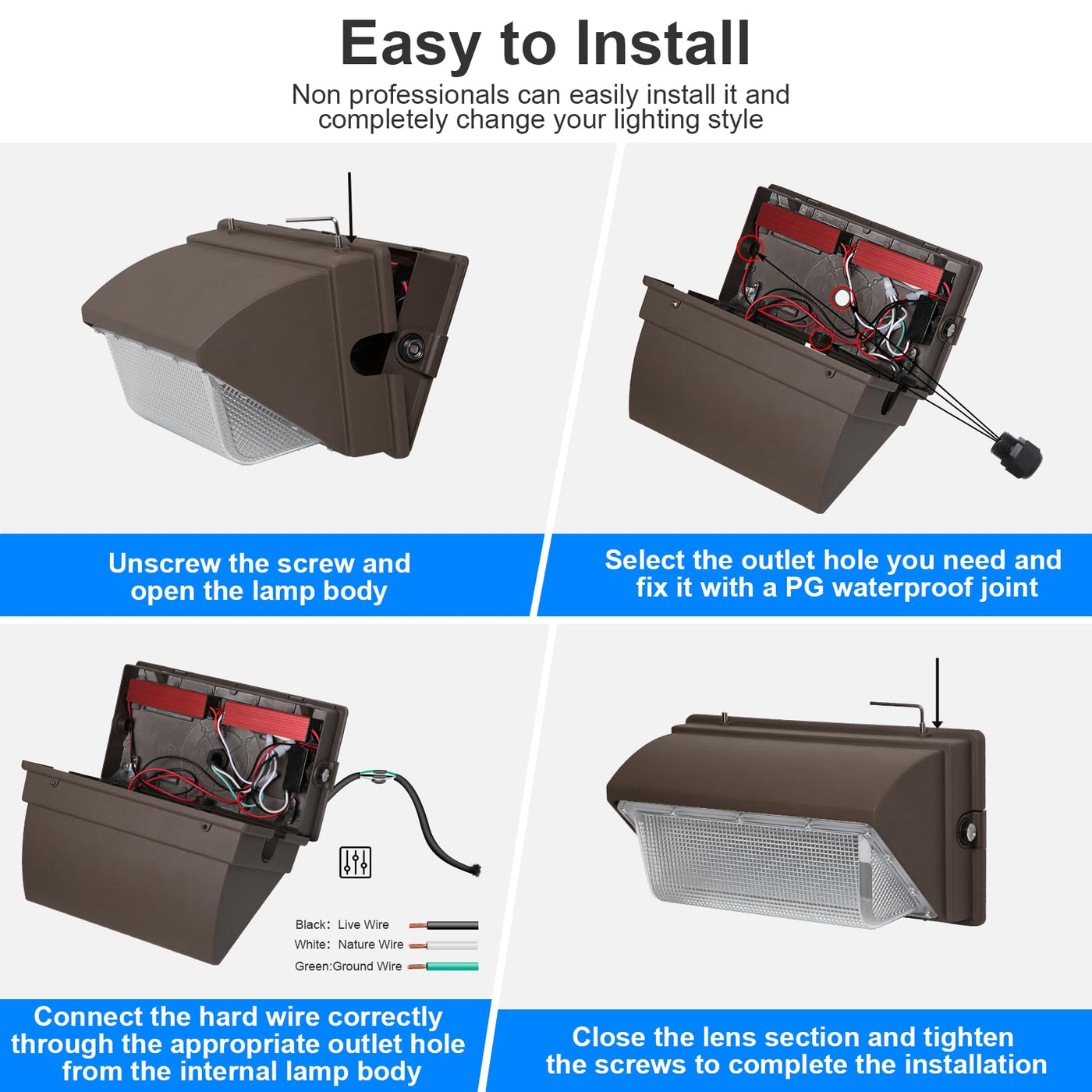 Easy to Install

Non professionals can easily install it and completely change your lighting style

Unscrew the screw and open the lamp body

Select the outlet hole you need and fix it with a PG waterproof joint

Black: Live Wire
White: Nature Wire
Green:Ground Wire

Connect the hard wire correctly through the appropriate outlet hole from the internal lamp body

Close the lens section and tighten the screws to complete the installation