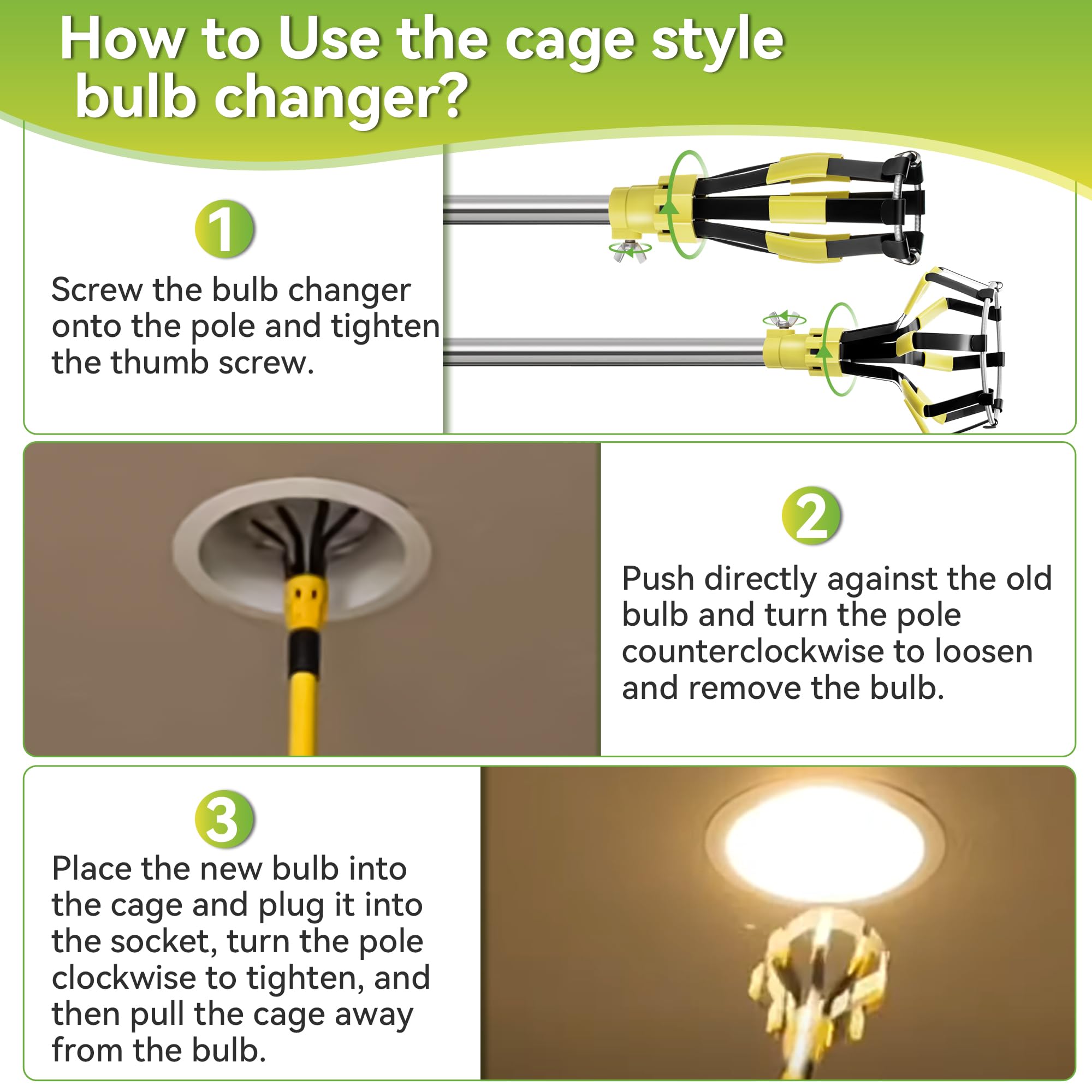 How to Use the cage style bulb changer?

1

Screw the bulb changer onto the pole and tighten the thumb screw.

2

Push directly against the old bulb and turn the pole counterclockwise to loosen and remove the bulb.

3

Place the new bulb into the cage and plug it into the socket, turn the pole clockwise to tighten, and then pull the cage away from the bulb.