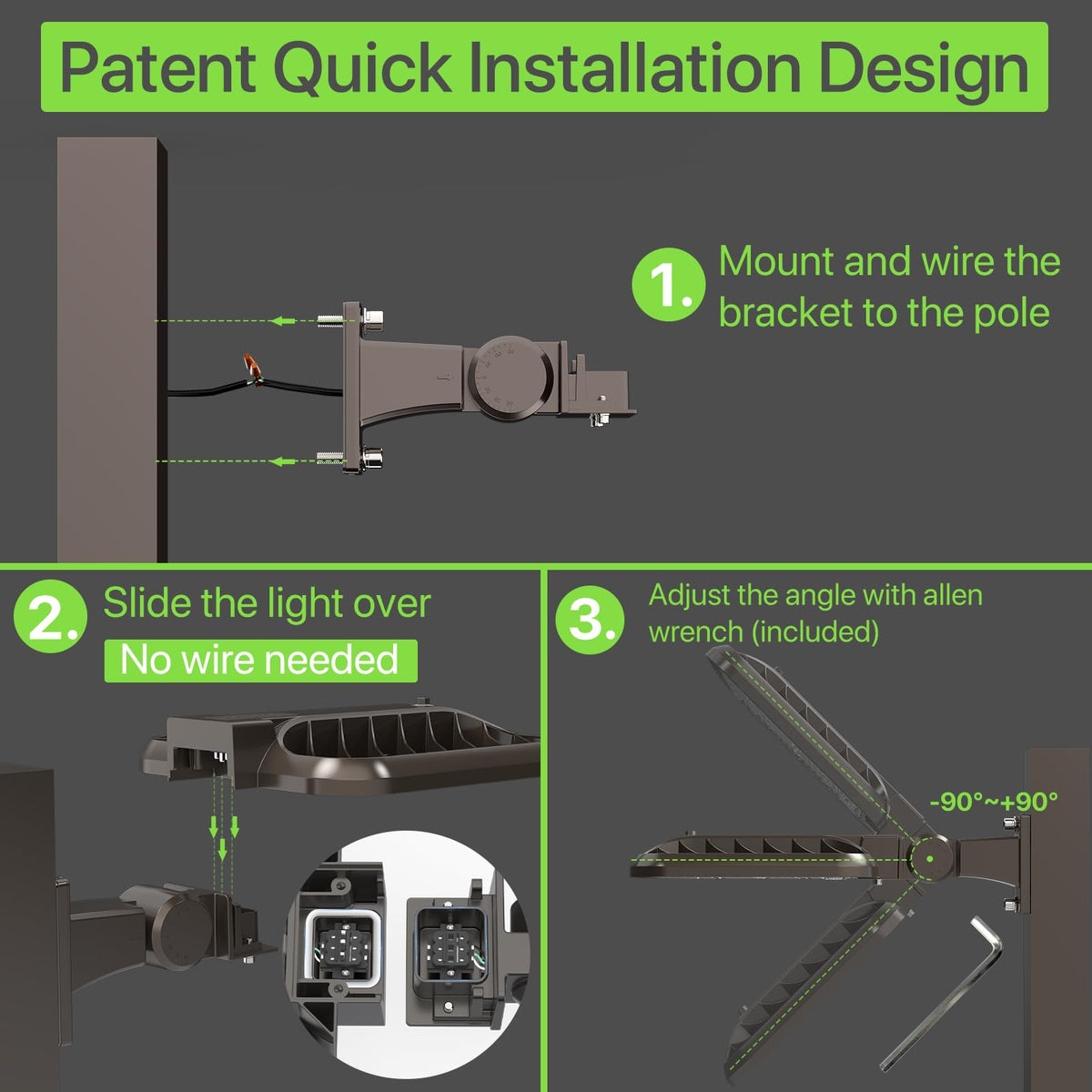 Patent Quick Installation Design

1. Mount and wire the bracket to the pole

2. Slide the light over

No wire needed

3. Adjust the angle with allen wrench (included)

-90°~+90°