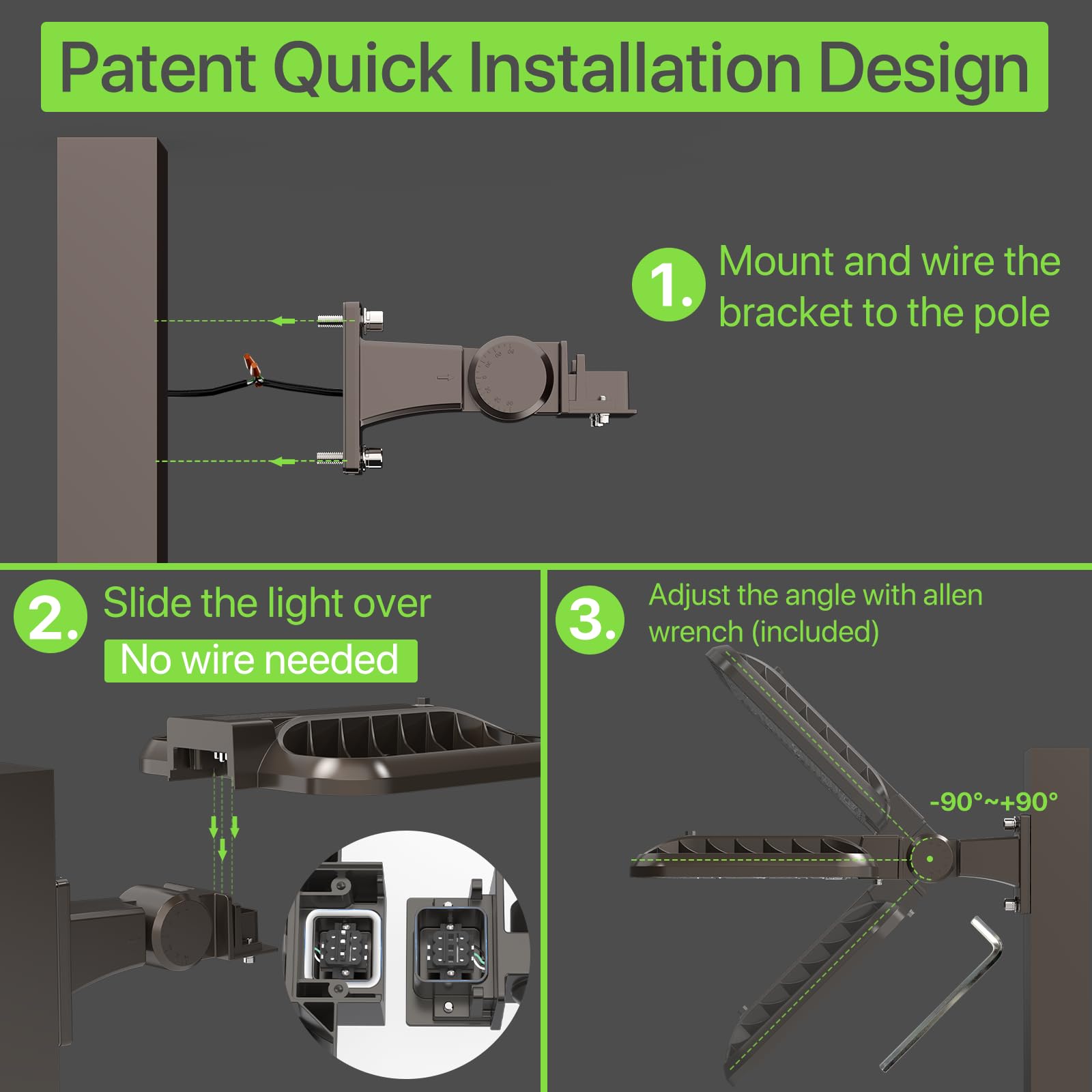 Patent Quick Installation Design

1. Mount and wire the bracket to the pole

2. Slide the light over

No wire needed

3. Adjust the angle with allen wrench (included)

-90°~+90°