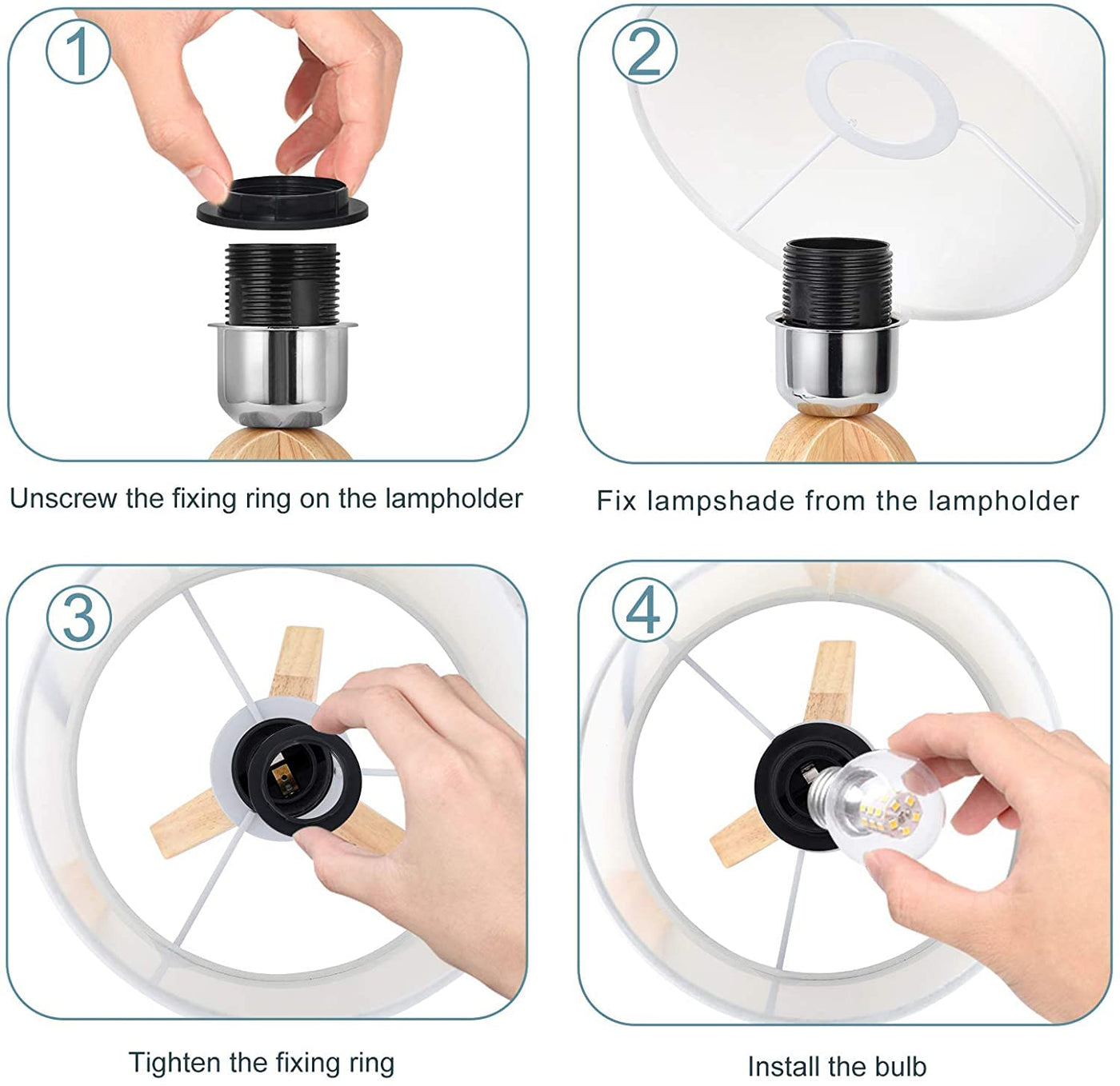 1

Unscrew the fixing ring on the lampholder

2

Fix lampshade from the lampholder

3

Tighten the fixing ring

4

Install the bulb