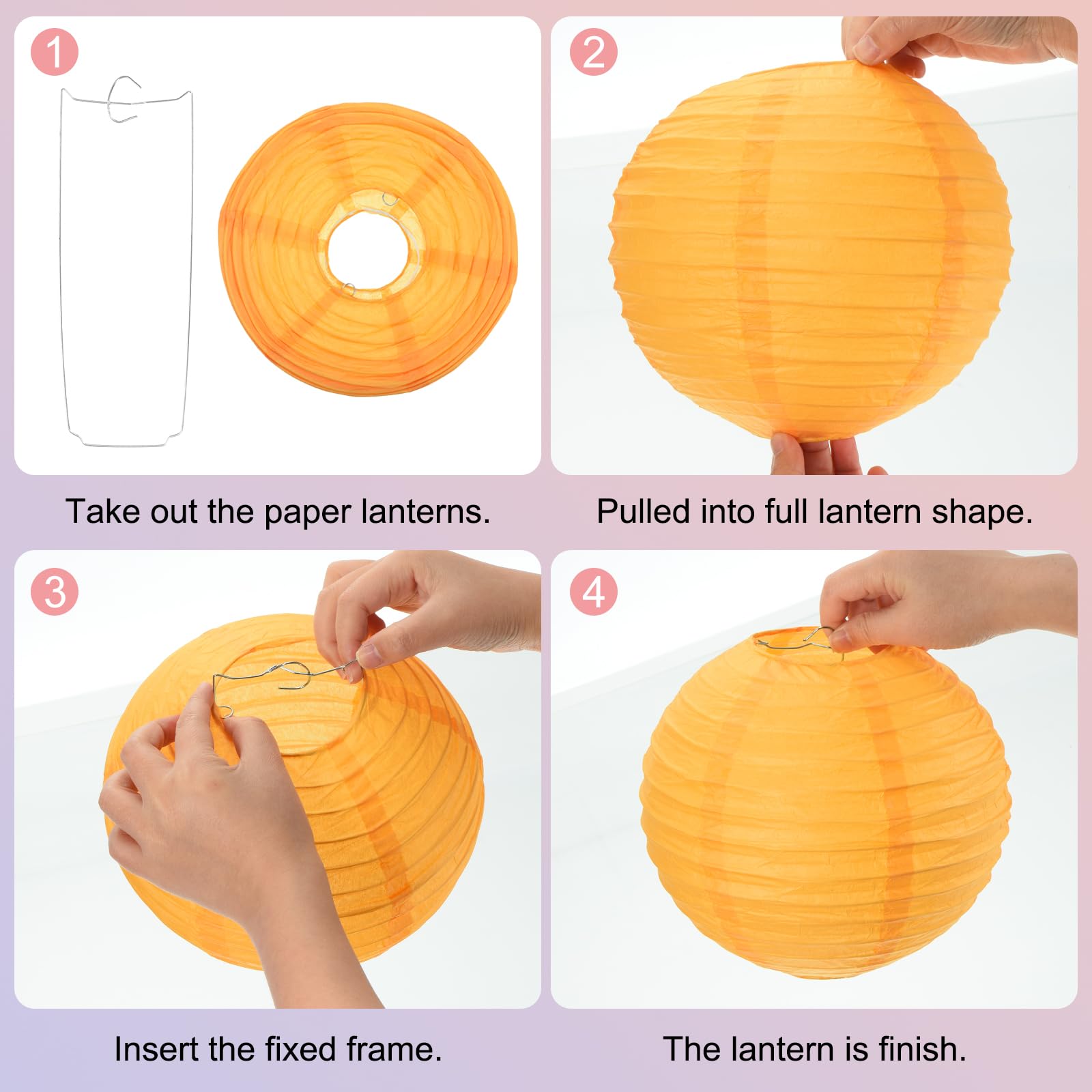 1

Take out the paper lanterns.

2

Pulled into full lantern shape.

3

Insert the fixed frame.

4

The lantern is finish.