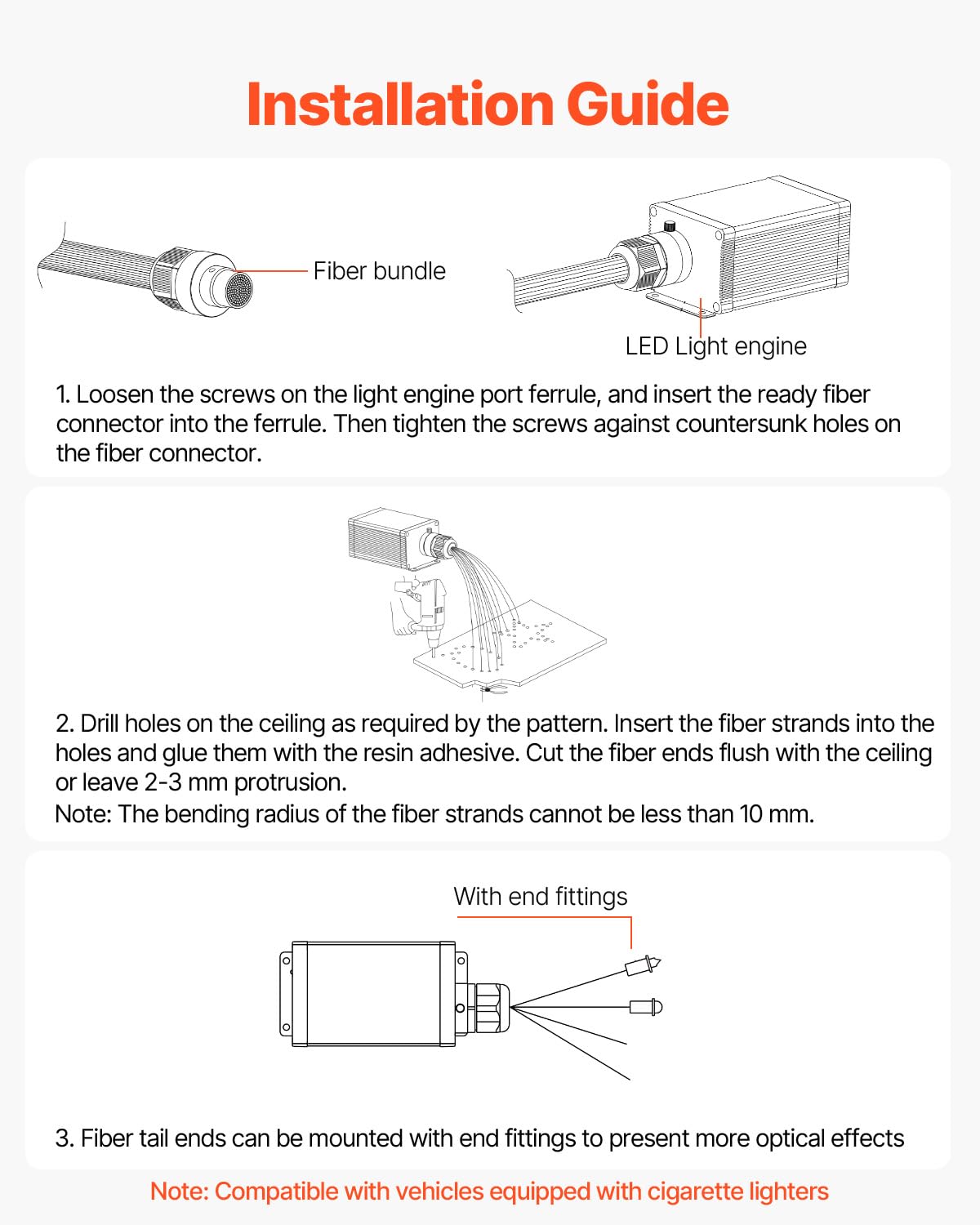 Installation Guide

Fiber bundle

LED Light engine

1. Loosen the screws on the light engine port ferrule, and insert the ready fiber connector into the ferrule. Then tighten the screws against countersunk holes on the fiber connector.

2. Drill holes on the ceiling as required by the pattern. Insert the fiber strands into the holes and glue them with the resin adhesive. Cut the fiber ends flush with the ceiling or leave 2-3 mm protrusion.
Note: The bending radius of the fiber strands cannot be less than 10 mm.

With end fittings

3. Fiber tail ends can be mounted with end fittings to present more optical effects

Note: Compatible with vehicles equipped with cigarette lighters