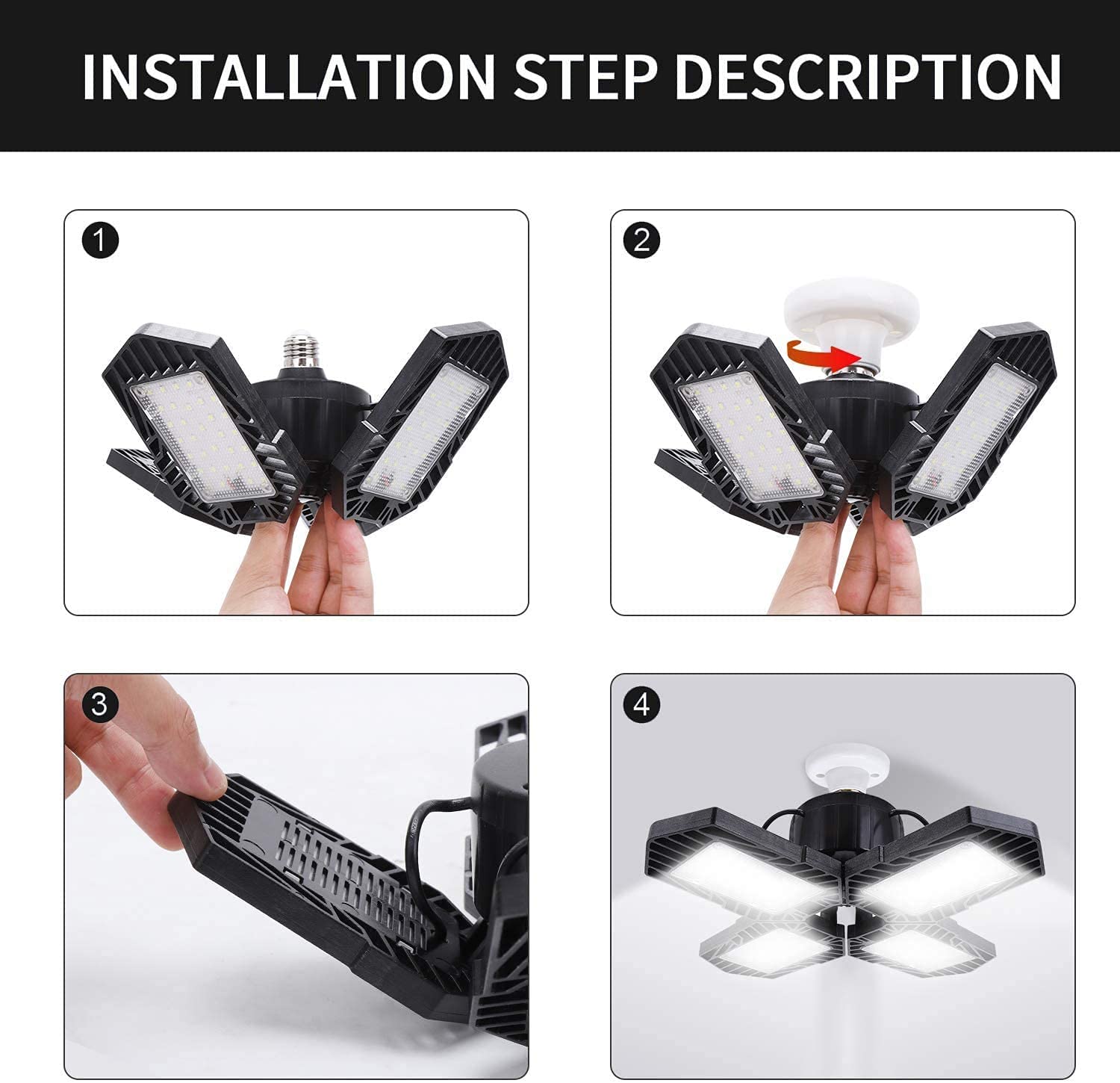 INSTALLATION STEP DESCRIPTION

1

2

3

4