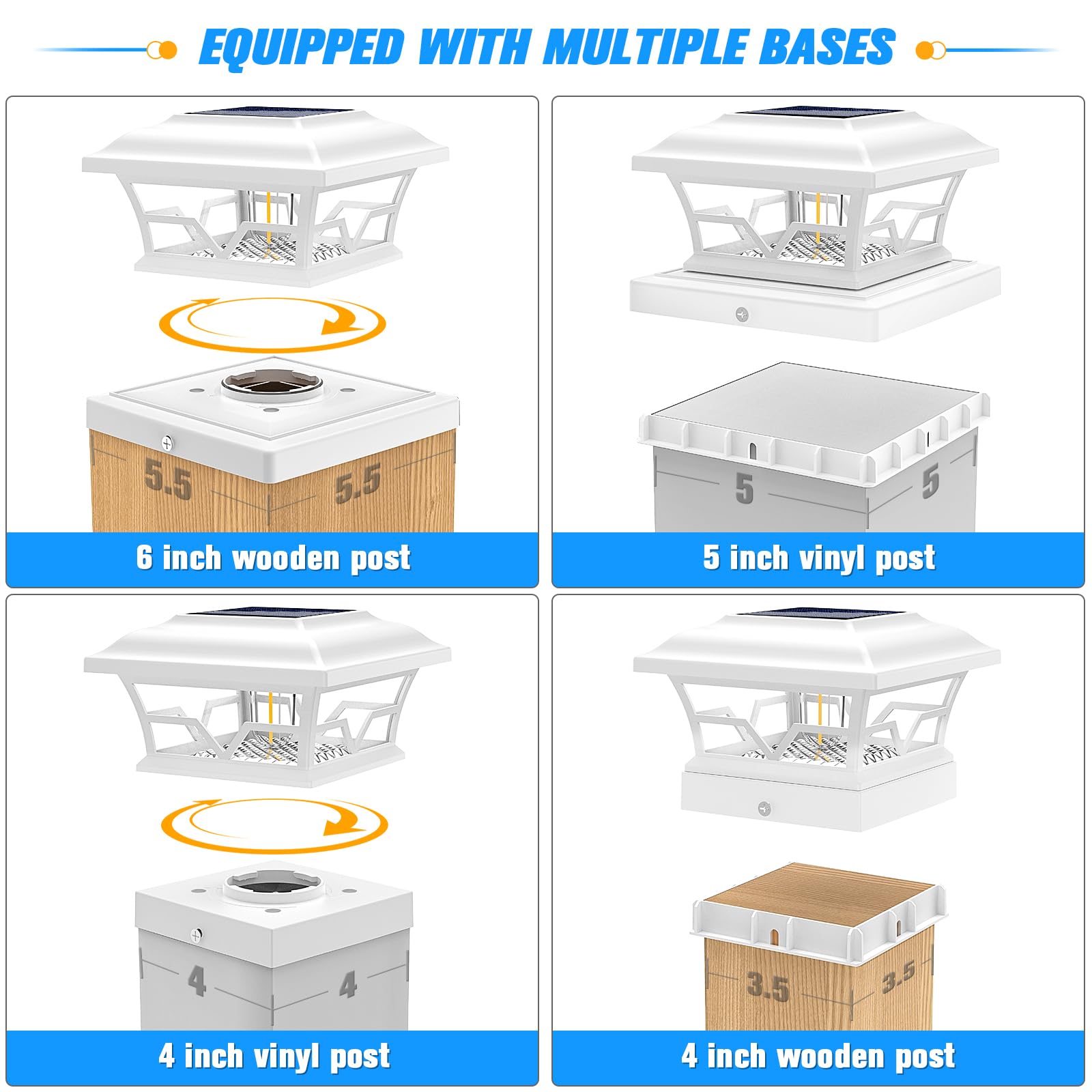 EQUIPPED WITH MULTIPLE BASES

5.5
5.5
6 inch wooden post

5
5
5 inch vinyl post

4
4
4 inch vinyl post

3.5
3.5
4 inch wooden post