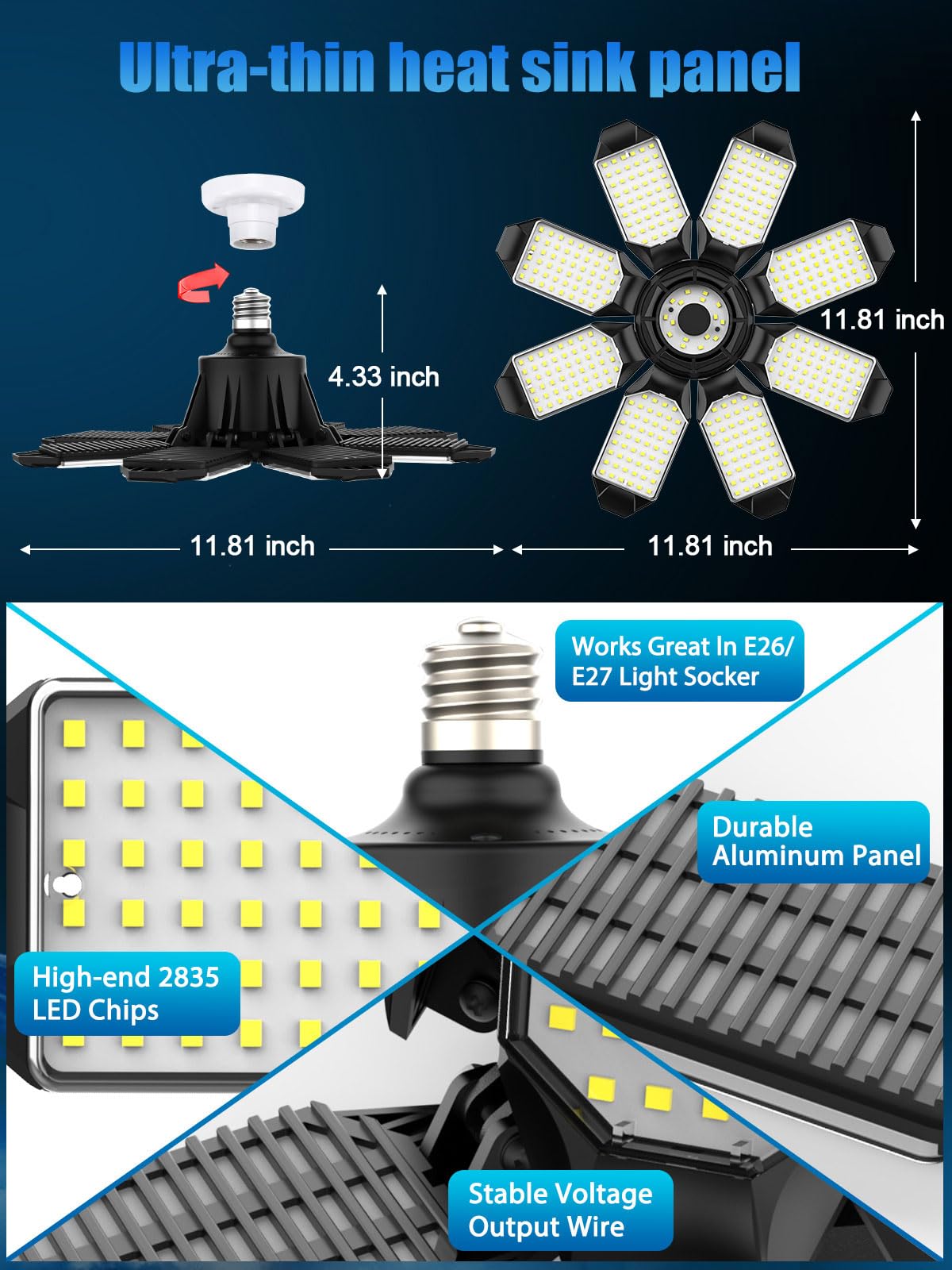 Ultra-thin heat sink panel

4.33 inch

11.81 inch

11.81 inch

11.81 inch

Works Great In E26/ E27 Light Socker

Durable Aluminum Panel

High-end 2835 LED Chips

Stable Voltage Output Wire