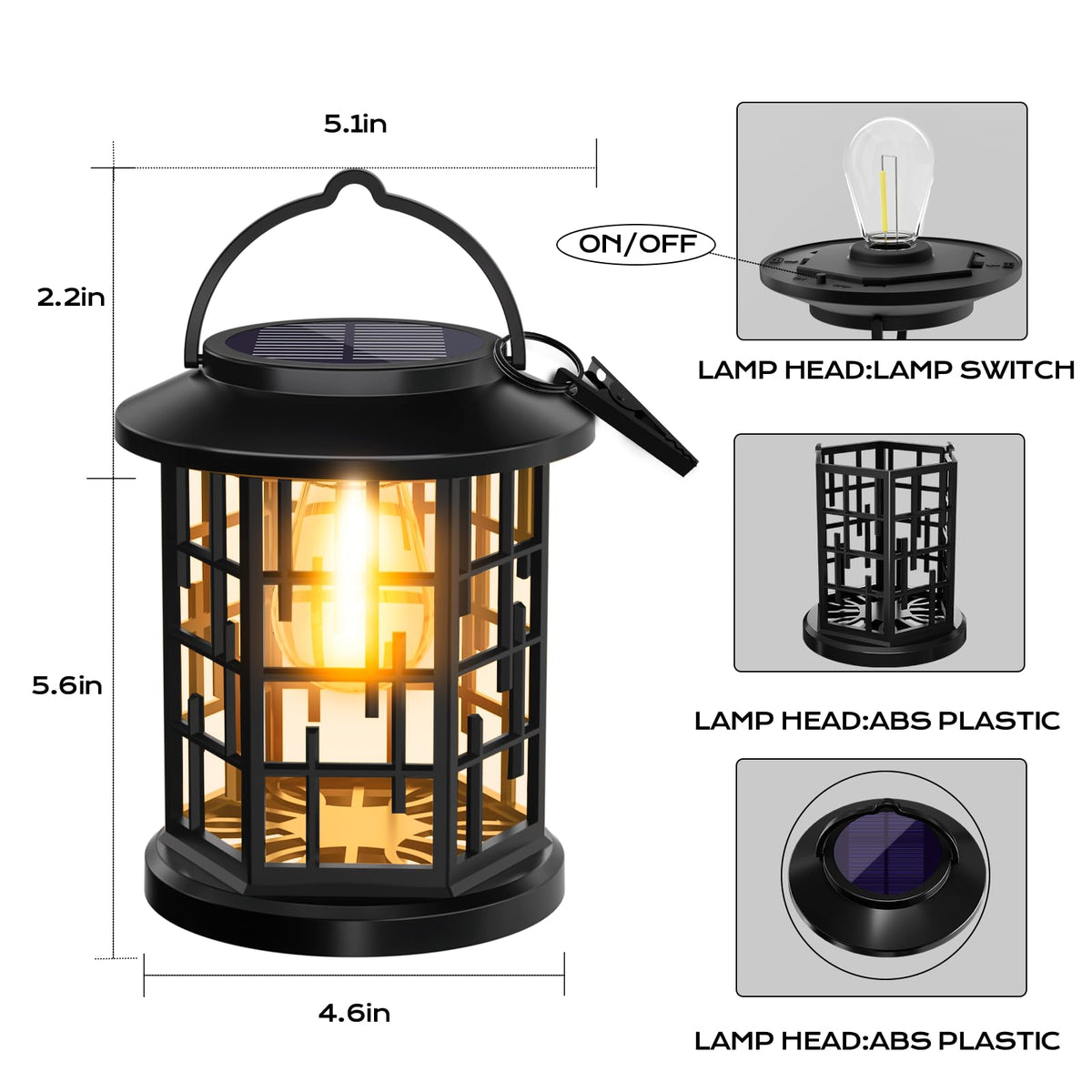 5.1in

2.2in

5.6in

4.6in

ON/OFF

LAMP HEAD:LAMP SWITCH

LAMP HEAD:ABS PLASTIC

LAMP HEAD:ABS PLASTIC