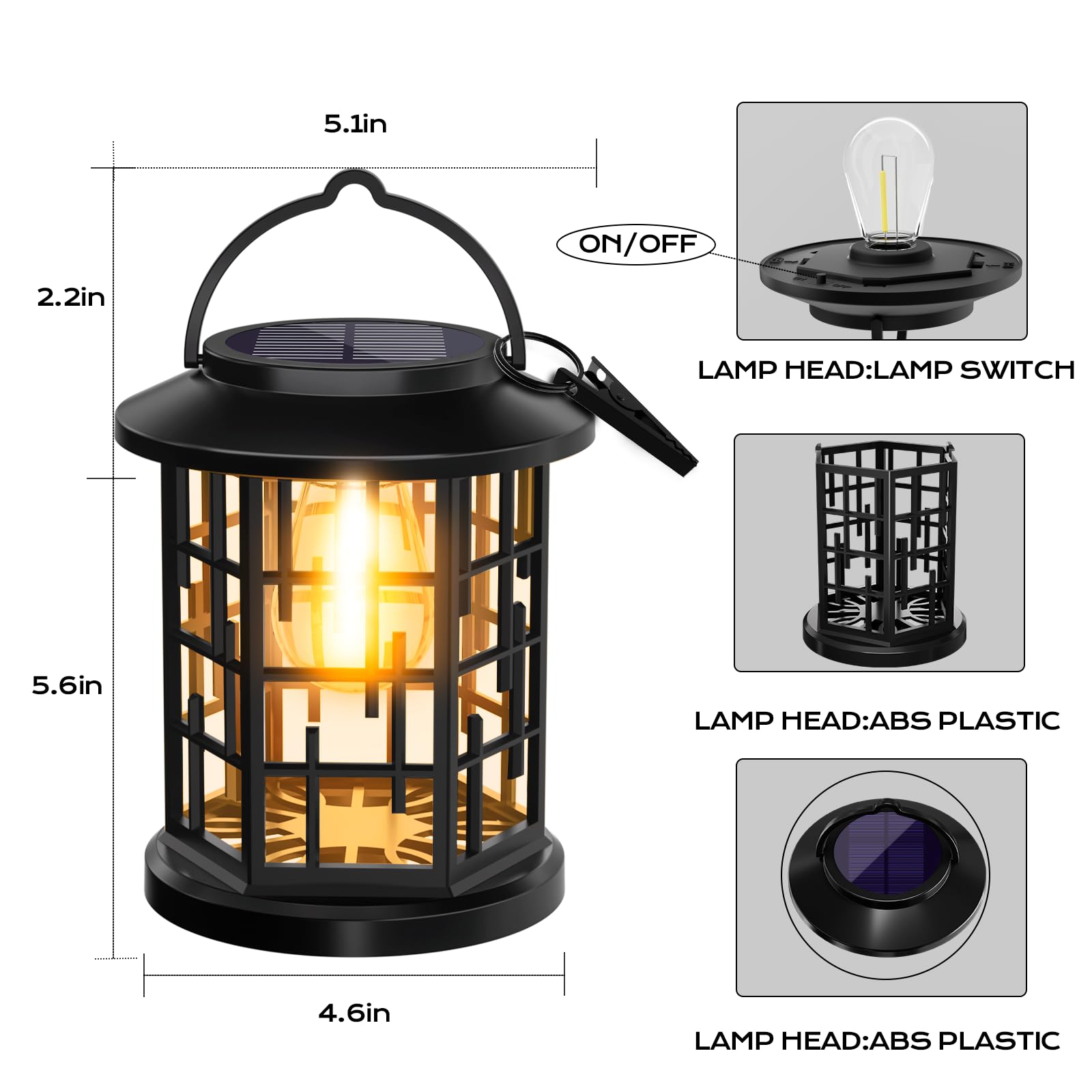 5.1in

2.2in

5.6in

4.6in

ON/OFF

LAMP HEAD:LAMP SWITCH

LAMP HEAD:ABS PLASTIC

LAMP HEAD:ABS PLASTIC