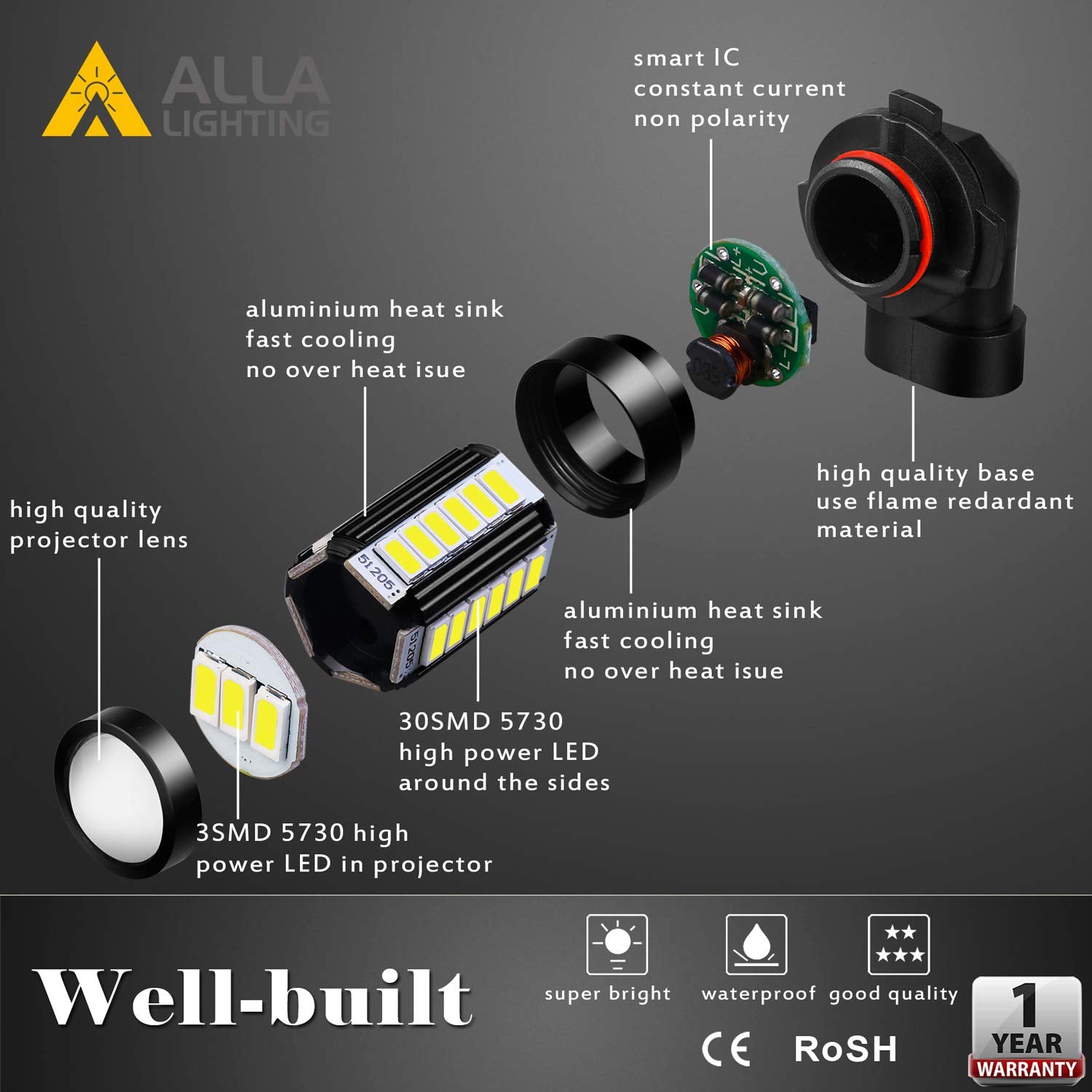 ALLA LIGHTING

smart IC
constant current
non polarity

aluminium heat sink
fast cooling
no over heat isue

high quality base
use flame redardant
material

high quality
projector lens

51205

51205

aluminium heat sink
fast cooling
no over heat isue

30SMD 5730
high power LED
around the sides

3SMD 5730 high
power LED in projector

Well-built

super bright

waterproof

good quality

CE

RoSH

1
YEAR
WARRANTY