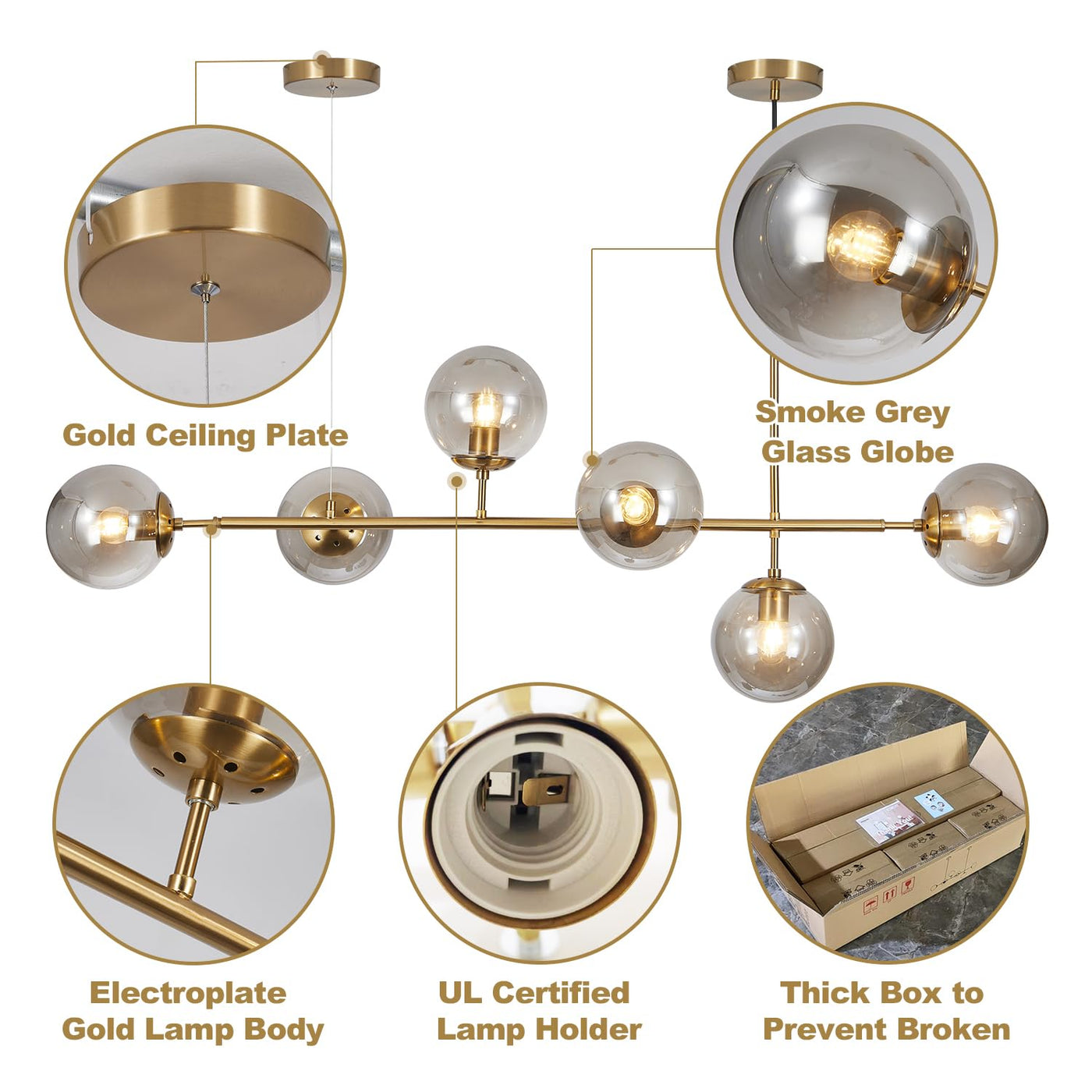 Gold Ceiling Plate

Smoke Grey Glass Globe

Electroplate Gold Lamp Body

UL Certified Lamp Holder

Thick Box to Prevent Broken