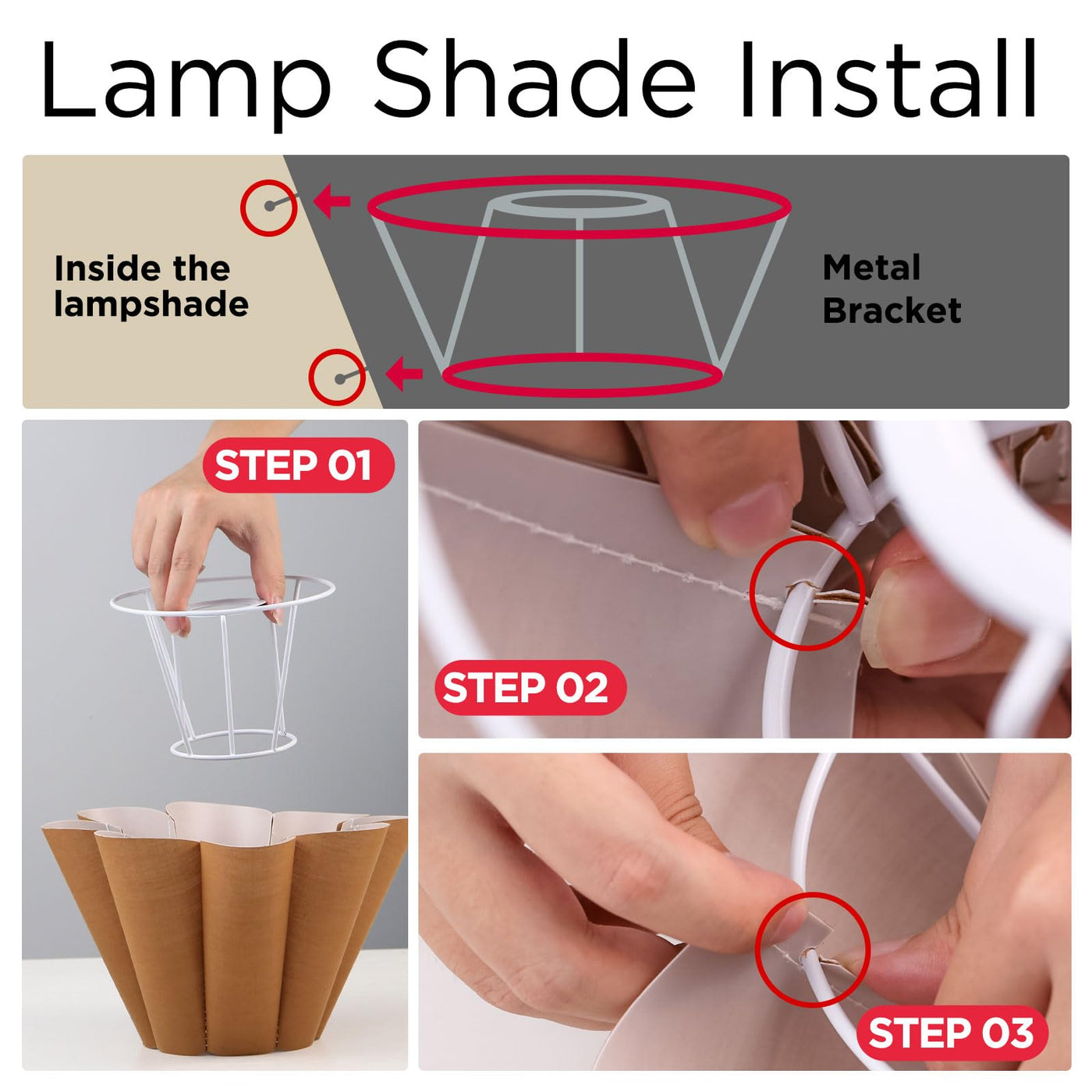 Lamp Shade Install

Inside the lampshade

Metal Bracket

STEP 01

STEP 02

STEP 03