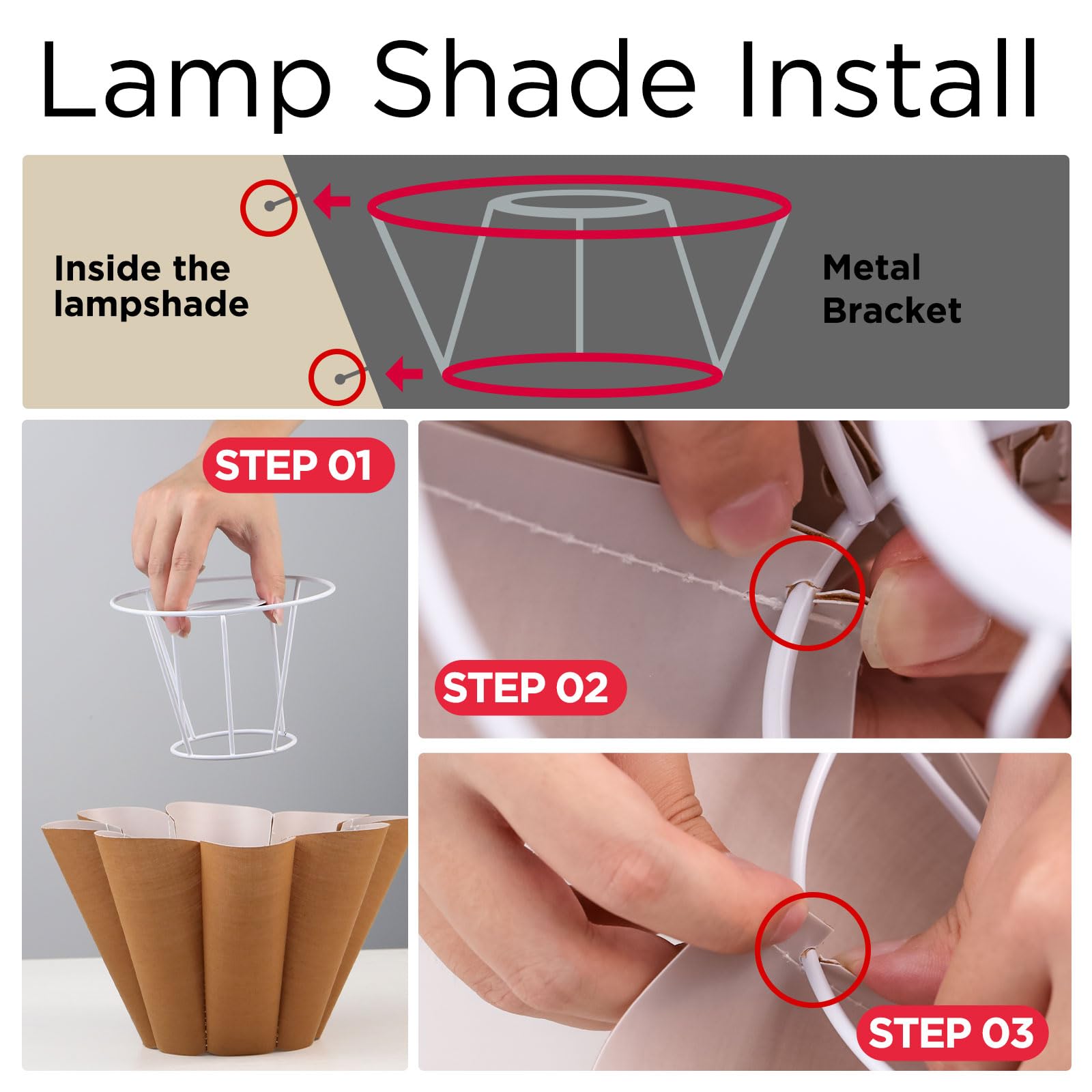 Lamp Shade Install

Inside the lampshade

Metal Bracket

STEP 01

STEP 02

STEP 03