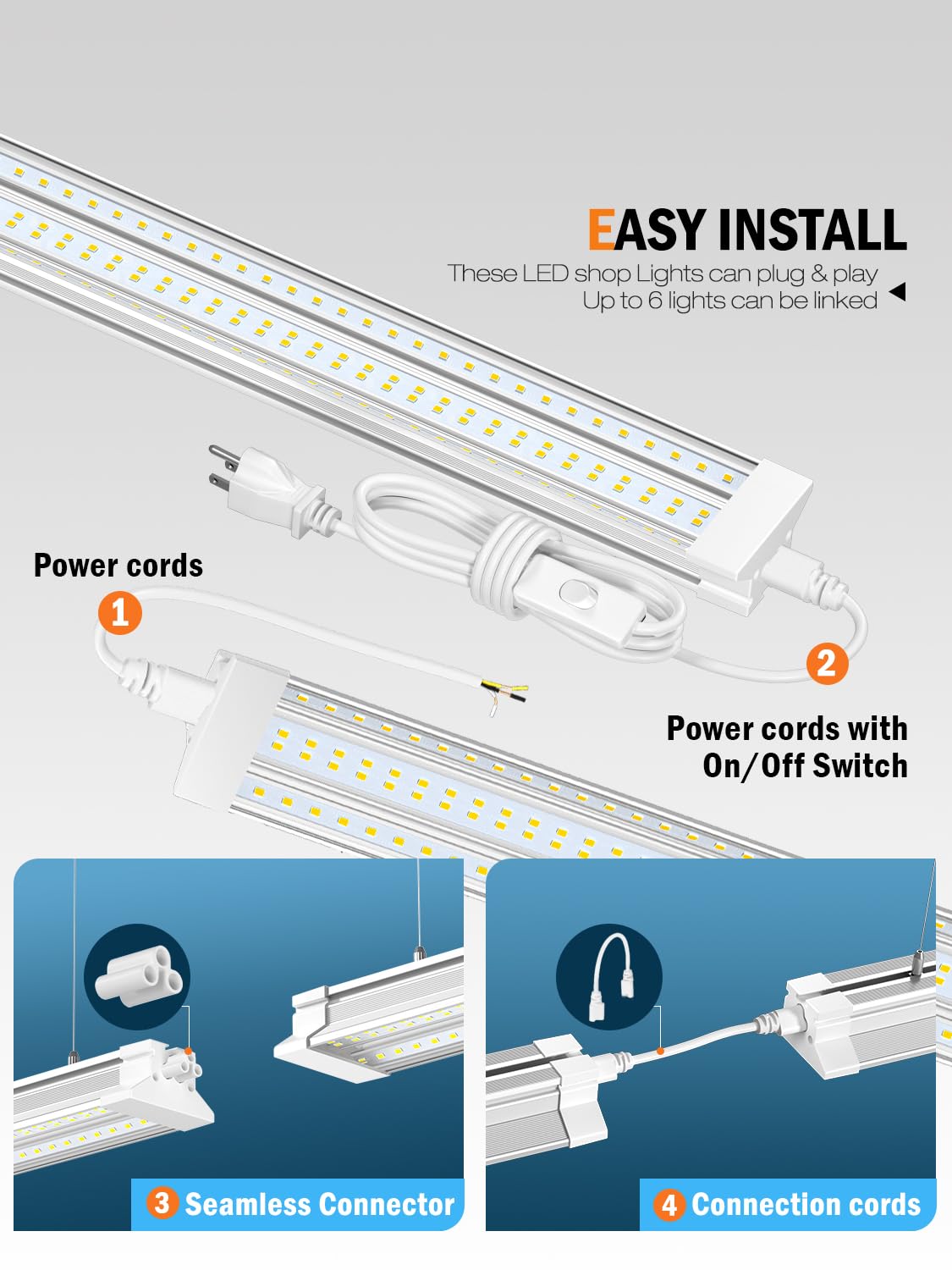 EASY INSTALL

These LED shop Lights can plug & play
Up to 6 lights can be linked

Power cords

1

2

Power cords with On/Off Switch

3 Seamless Connector

4 Connection cords