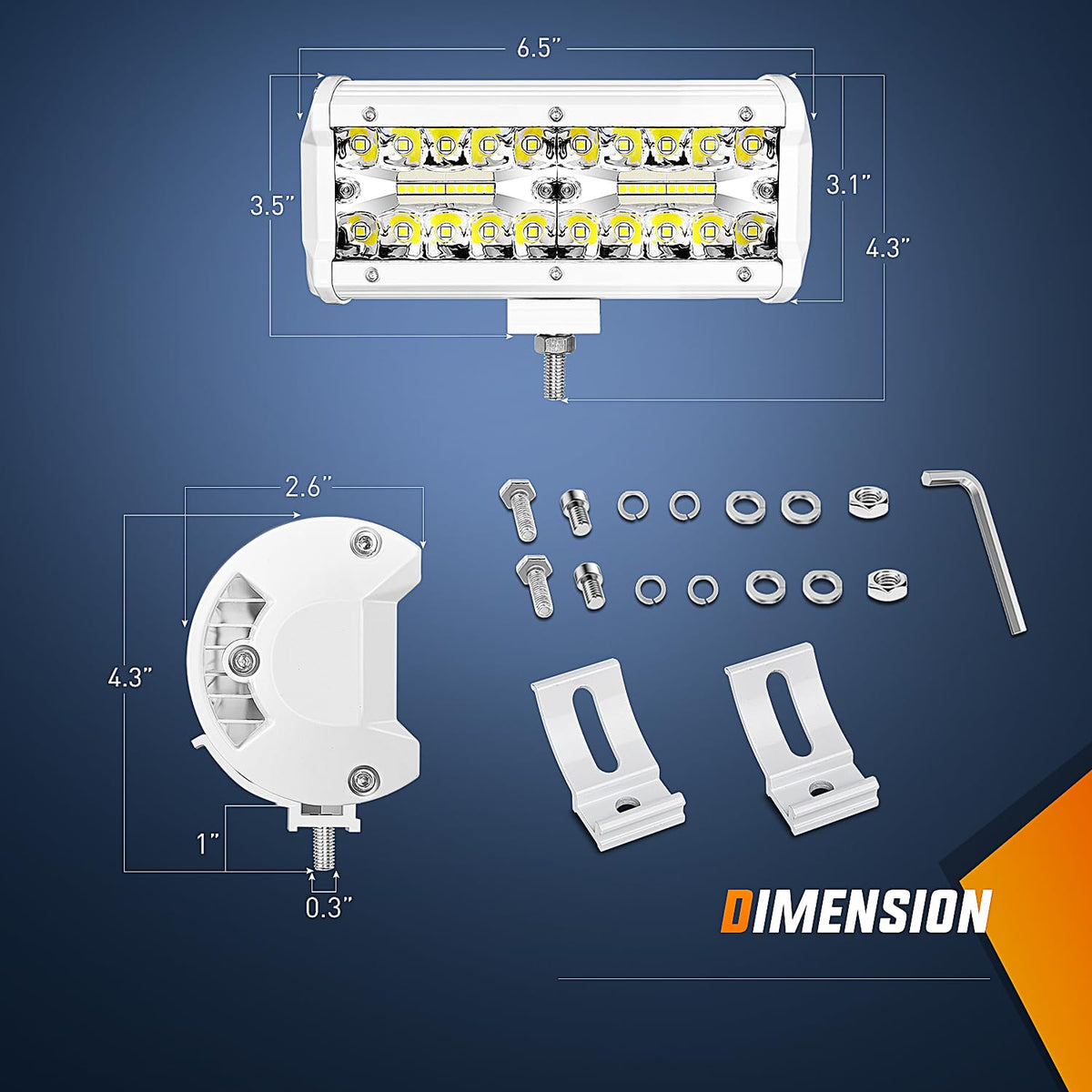 6.5"

3.5"

3.1"

4.3"

2.6"

4.3"

1"

0.3"

DIMENSION