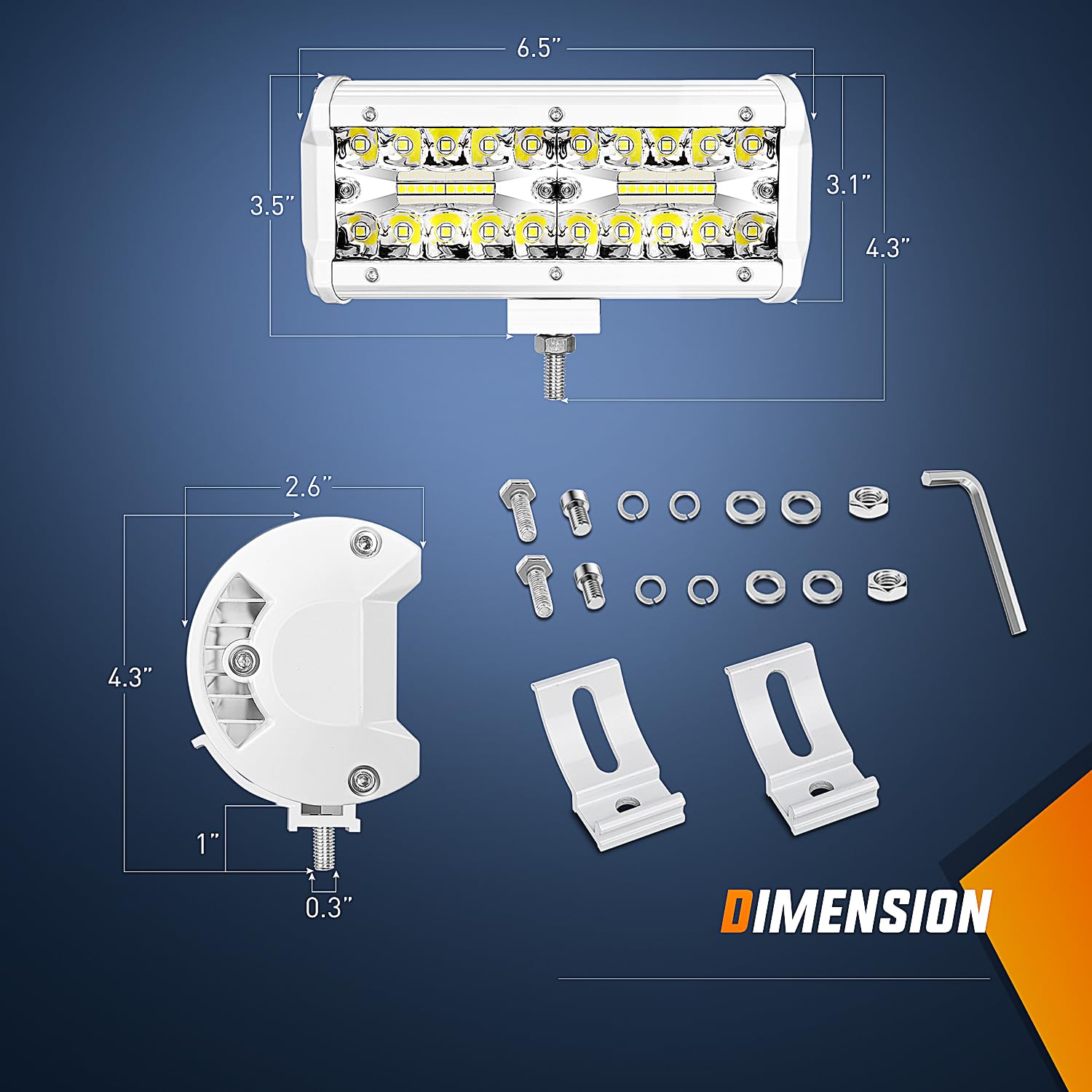 6.5"

3.5"

3.1"

4.3"

2.6"

4.3"

1"

0.3"

DIMENSION