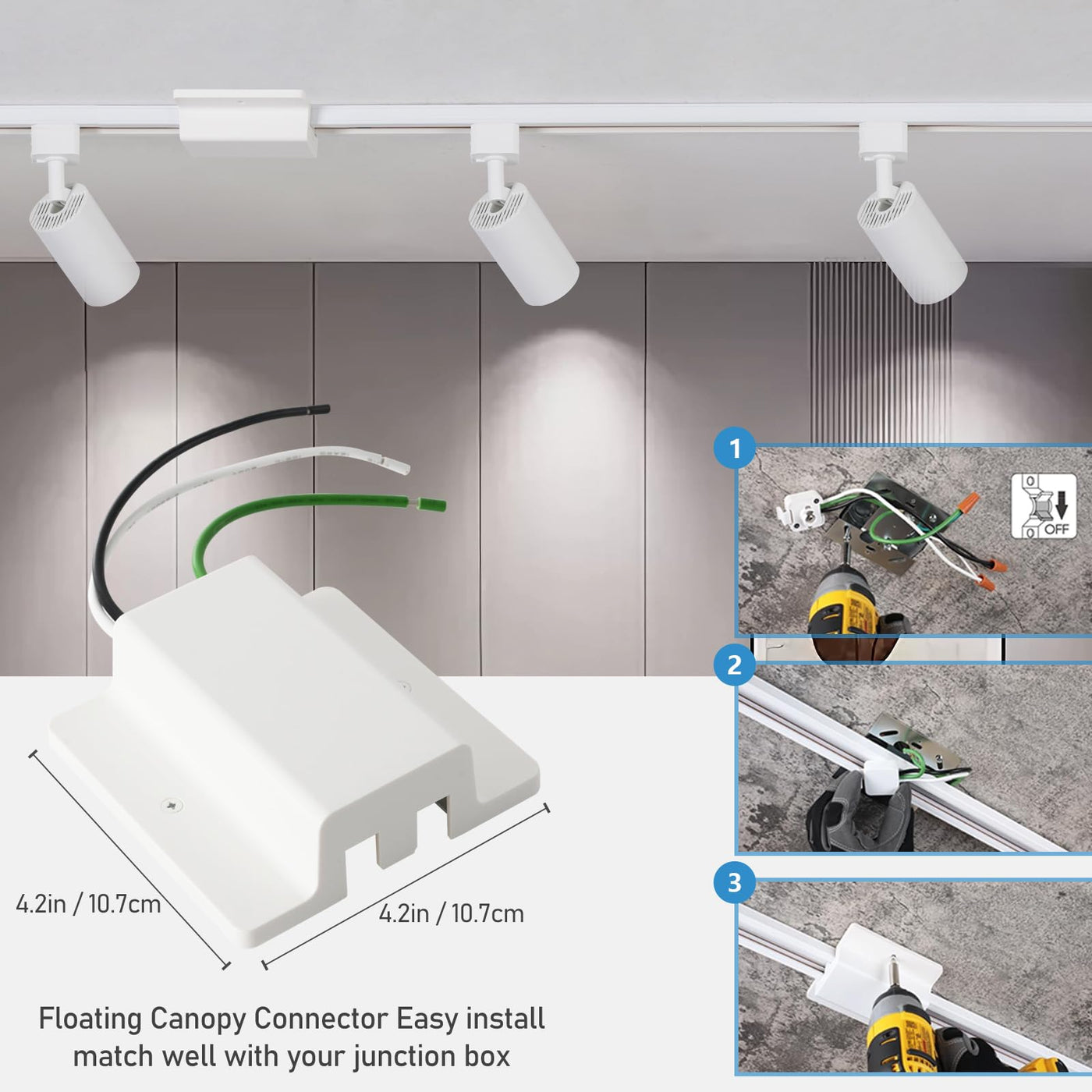 1

OFF

2

3

4.2in / 10.7cm

4.2in / 10.7cm

Floating Canopy Connector Easy install match well with your junction box