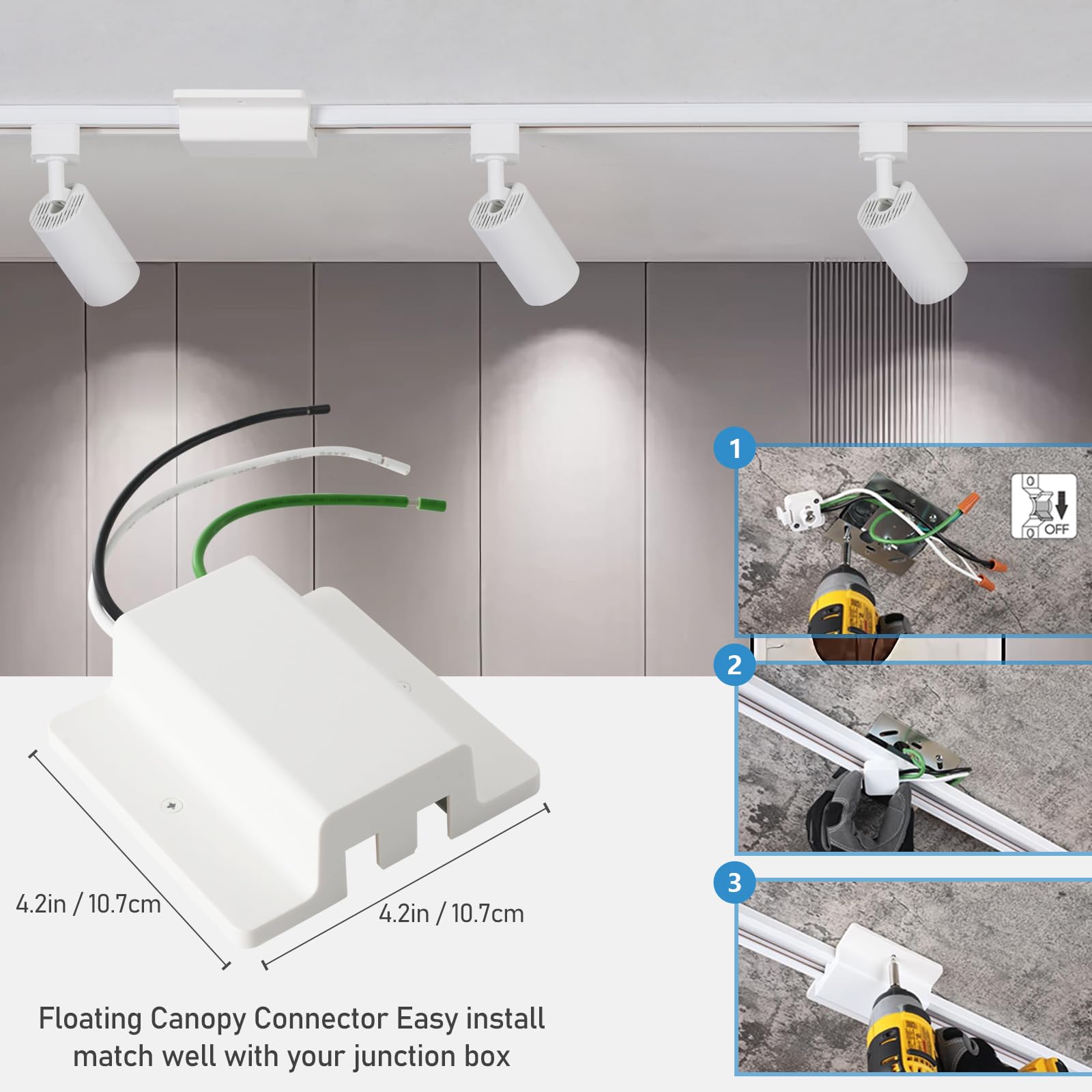 1

OFF

2

3

4.2in / 10.7cm

4.2in / 10.7cm

Floating Canopy Connector Easy install match well with your junction box