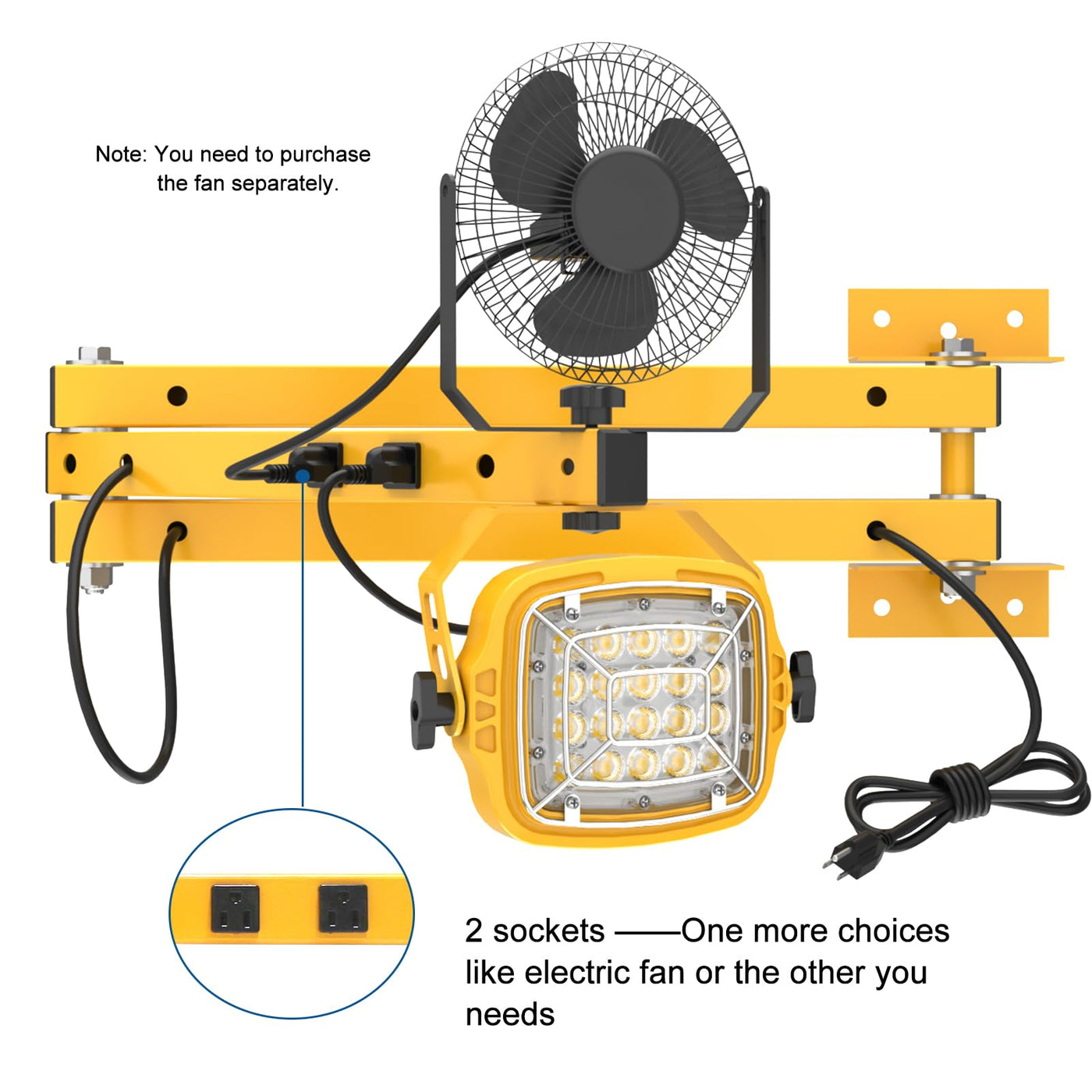 Note: You need to purchase the fan separately.

2 sockets ——One more choices like electric fan or the other you needs