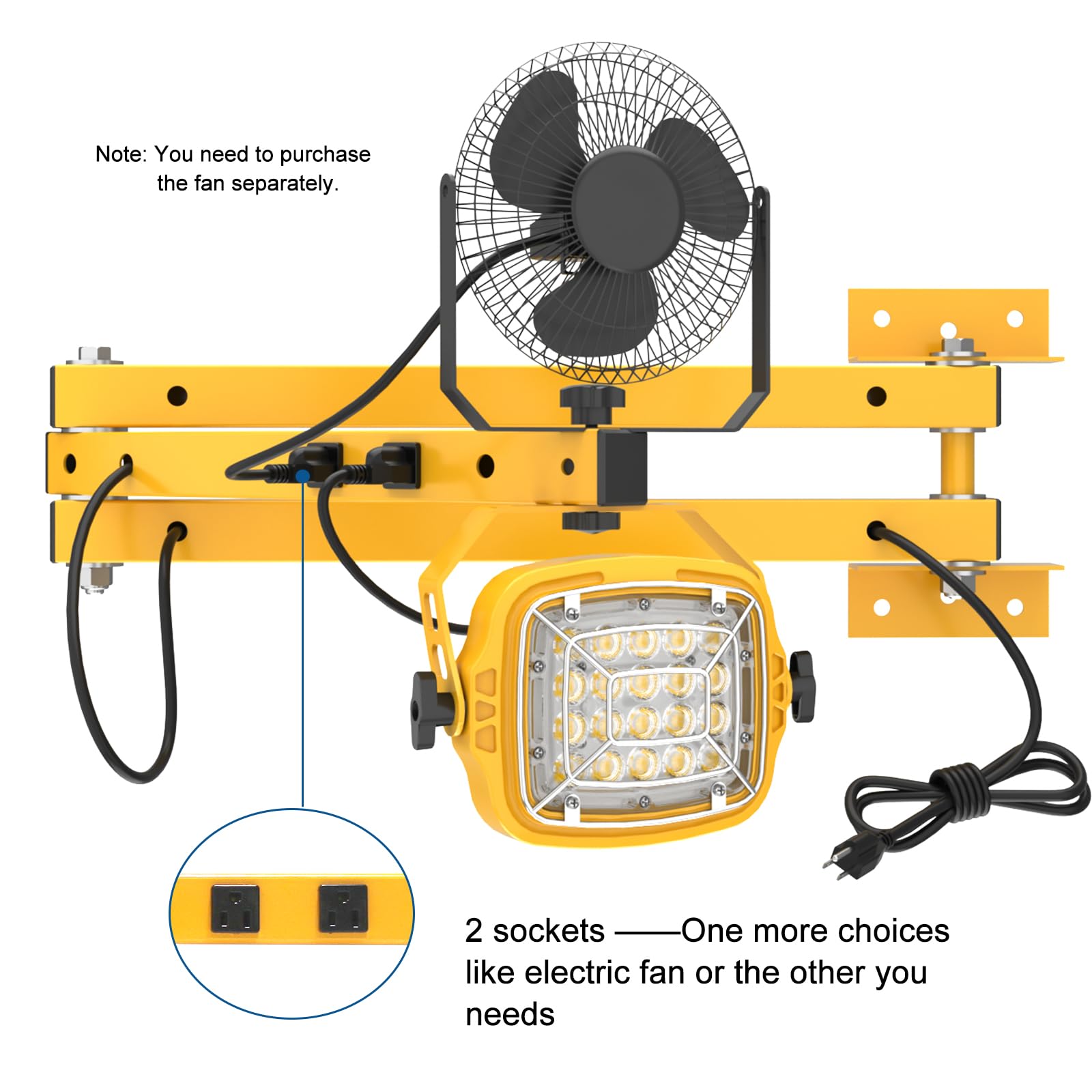 Note: You need to purchase the fan separately.

2 sockets ——One more choices like electric fan or the other you needs