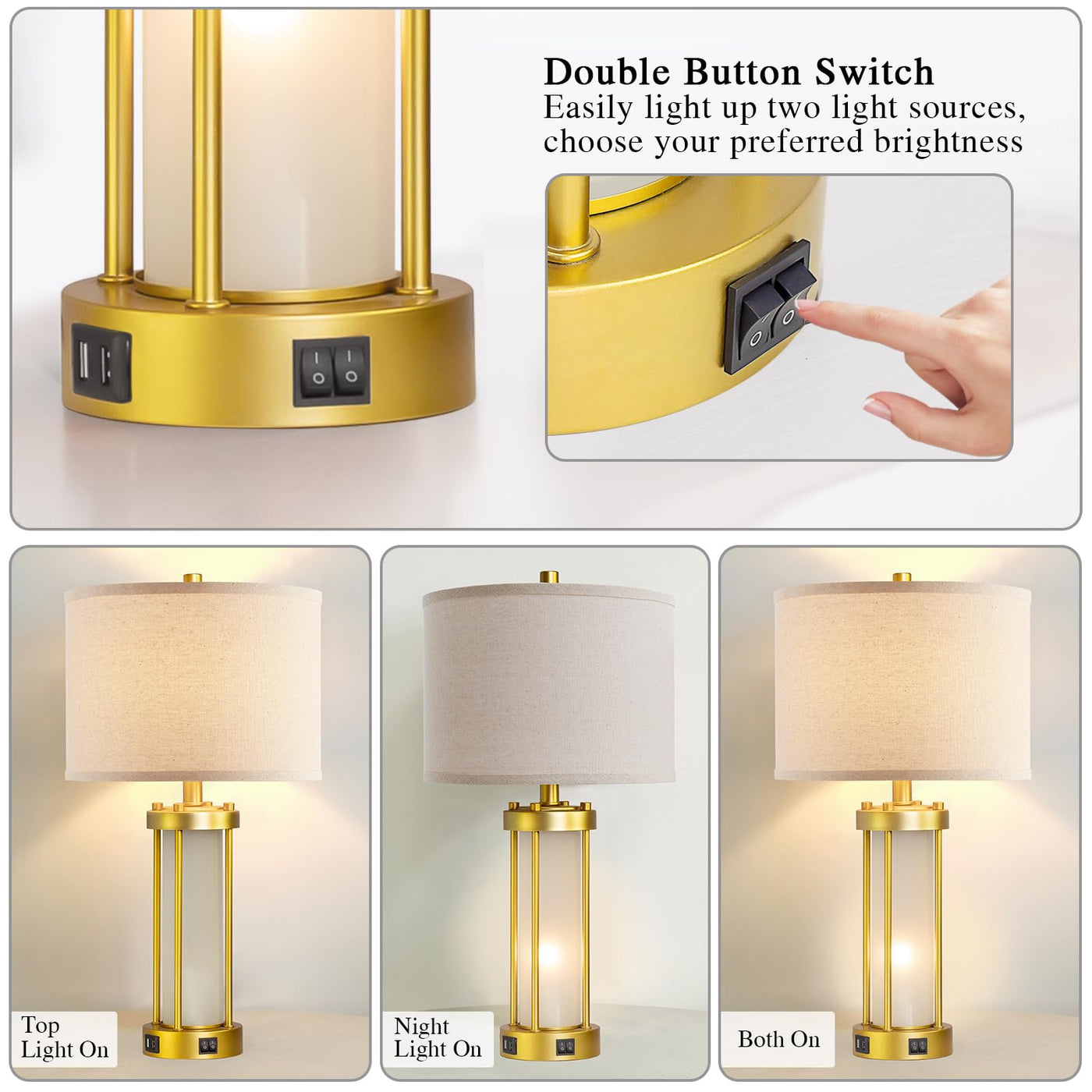 Double Button Switch
Easily light up two light sources, choose your preferred brightness

Top Light On

Night Light On

Both On