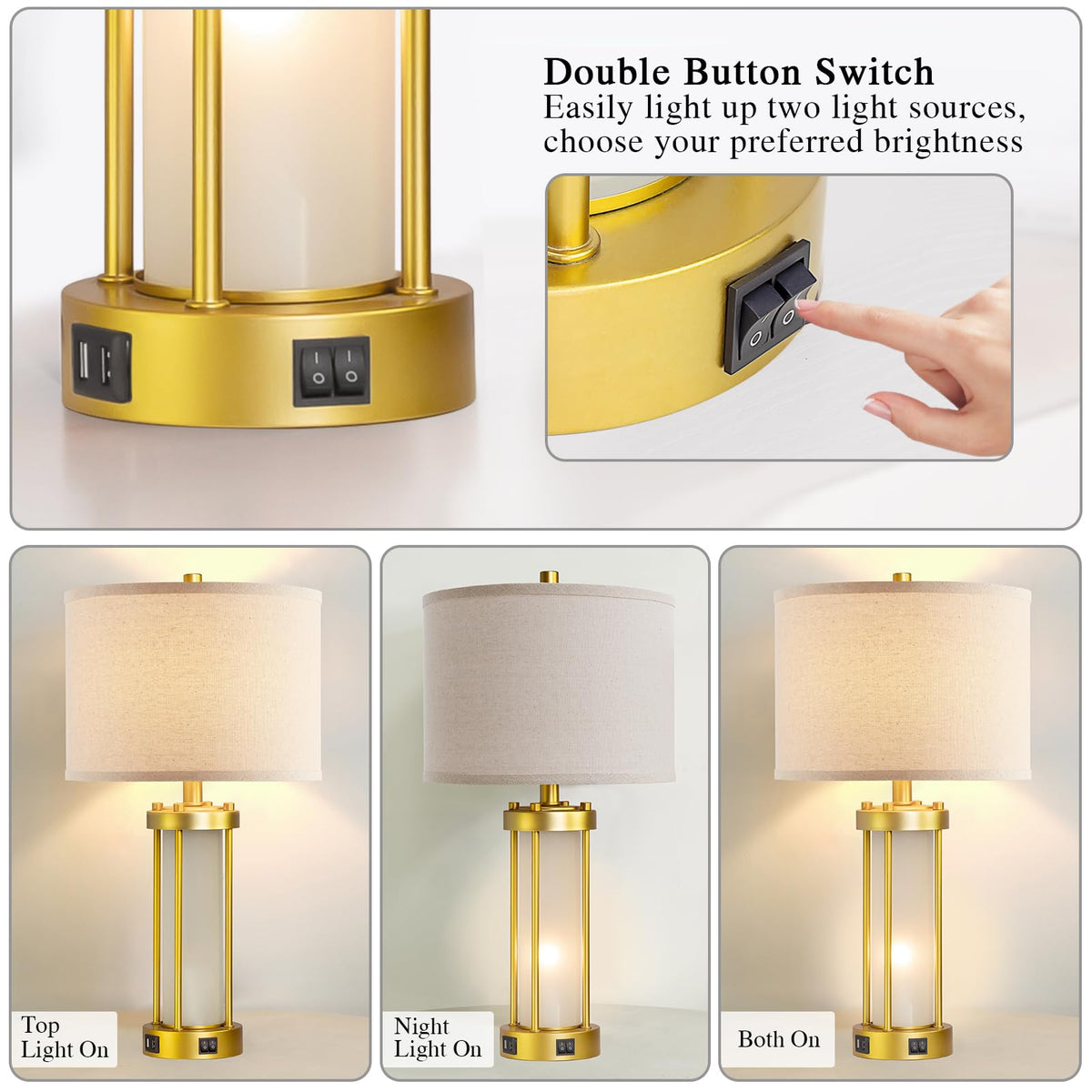 Double Button Switch
Easily light up two light sources, choose your preferred brightness

Top Light On

Night Light On

Both On