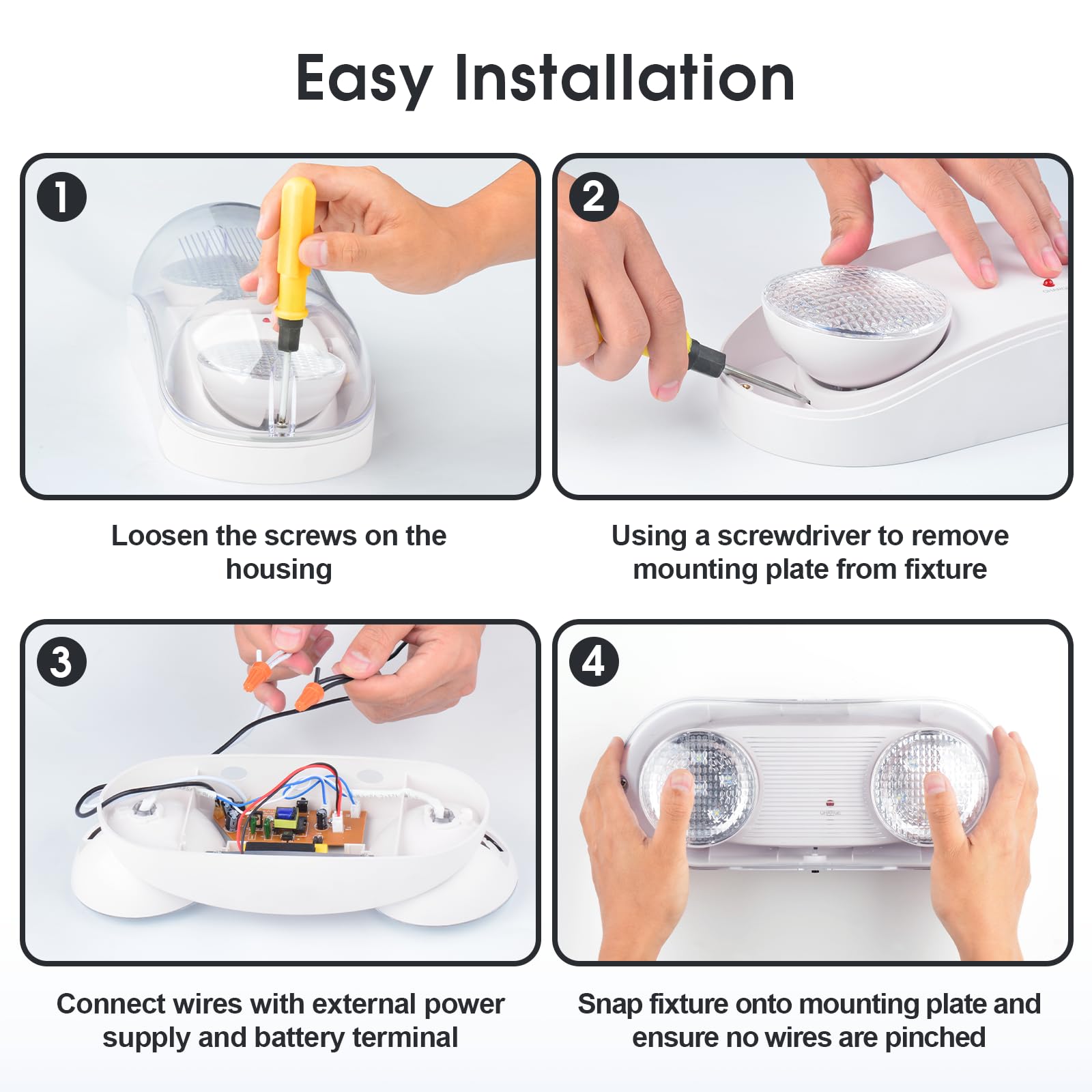 Easy Installation

1

Loosen the screws on the housing

2

Using a screwdriver to remove mounting plate from fixture

3

Connect wires with external power supply and battery terminal

4

Snap fixture onto mounting plate and ensure no wires are pinched