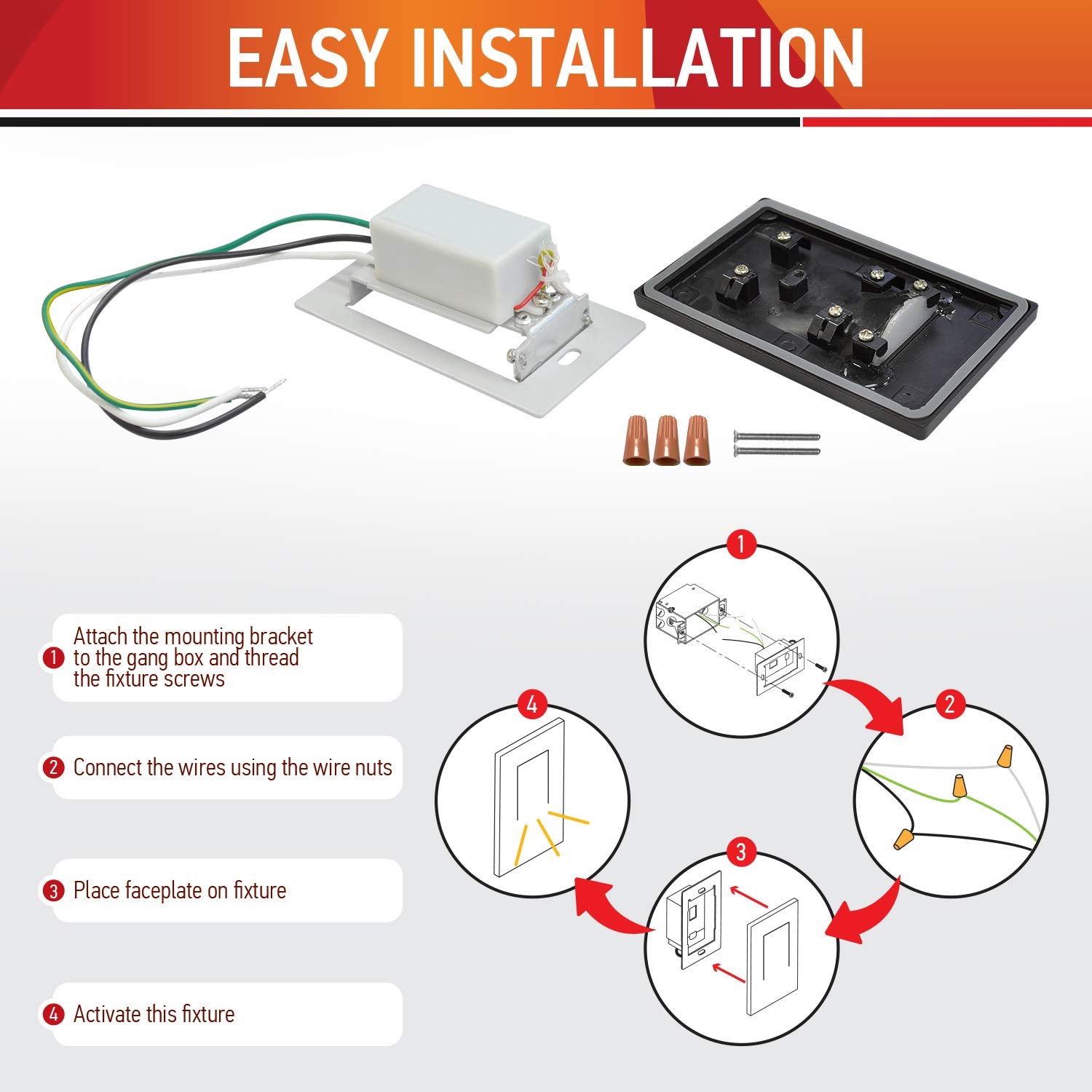 EASY INSTALLATION

1 Attach the mounting bracket to the gang box and thread the fixture screws

2 Connect the wires using the wire nuts

3 Place faceplate on fixture

4 Activate this fixture

1

2

3

4