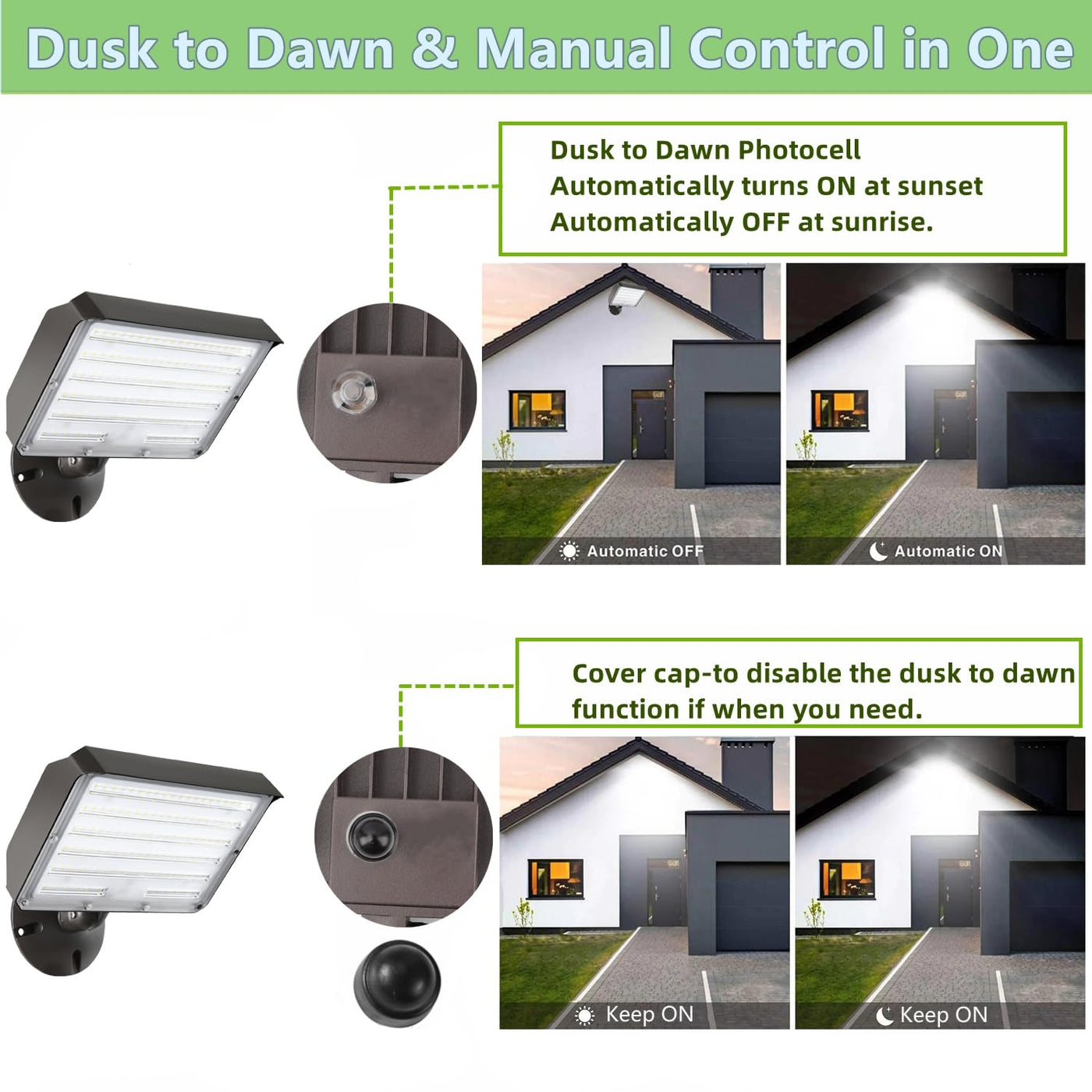 Dusk to Dawn & Manual Control in One

Dusk to Dawn Photocell
Automatically turns ON at sunset
Automatically OFF at sunrise.

Automatic OFF

Automatic ON

Cover cap-to disable the dusk to dawn function if when you need.

Keep ON

Keep ON