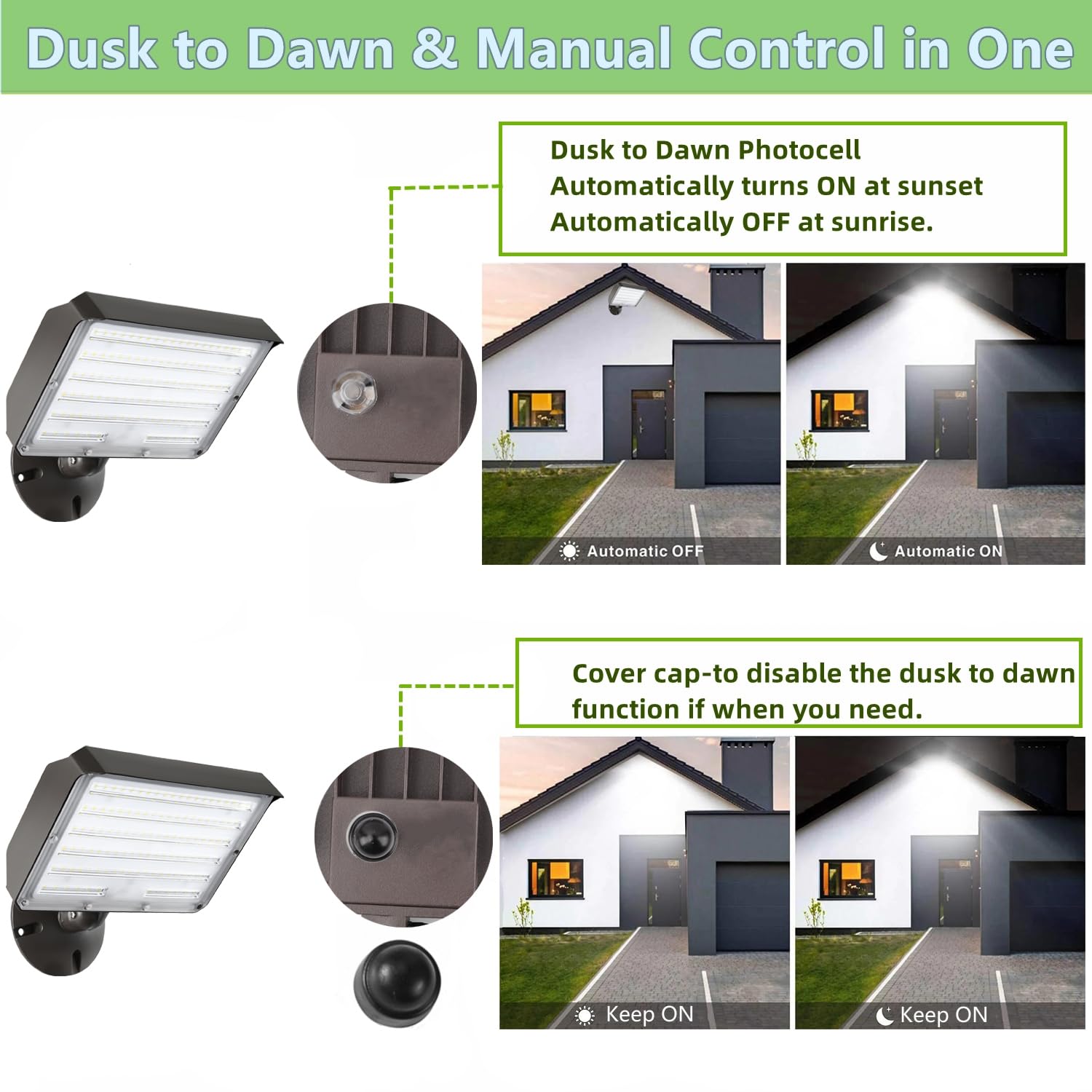 Dusk to Dawn & Manual Control in One

Dusk to Dawn Photocell
Automatically turns ON at sunset
Automatically OFF at sunrise.

Automatic OFF

Automatic ON

Cover cap-to disable the dusk to dawn function if when you need.

Keep ON

Keep ON