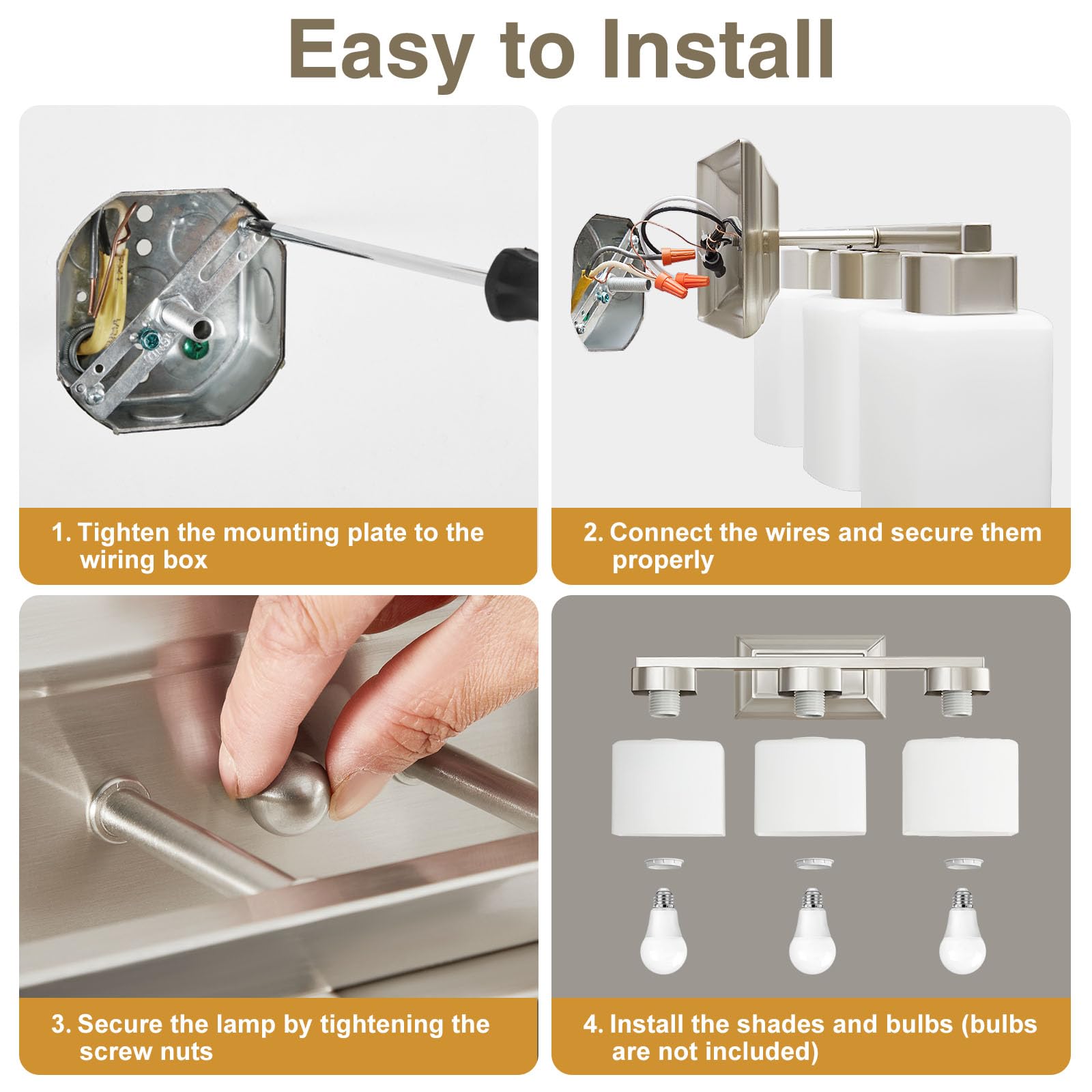 Easy to Install

1. Tighten the mounting plate to the wiring box

2. Connect the wires and secure them properly

3. Secure the lamp by tightening the screw nuts

4. Install the shades and bulbs (bulbs are not included)