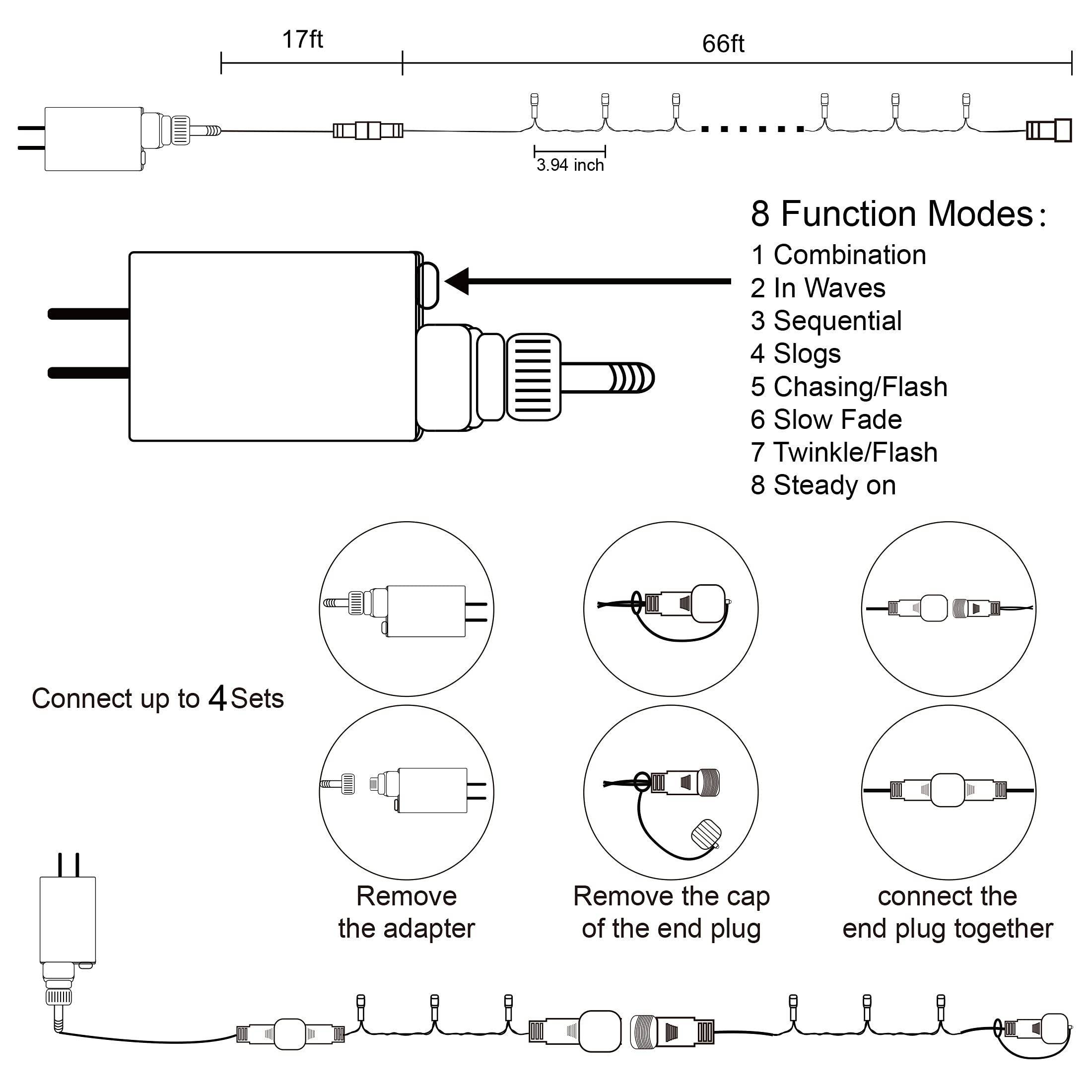 17ft

66ft

3.94 inch

8 Function Modes:
1 Combination
2 In Waves
3 Sequential
4 Slogs
5 Chasing/Flash
6 Slow Fade
7 Twinkle/Flash
8 Steady on

Connect up to 4 Sets

Remove the adapter

Remove the cap of the end plug

connect the end plug together