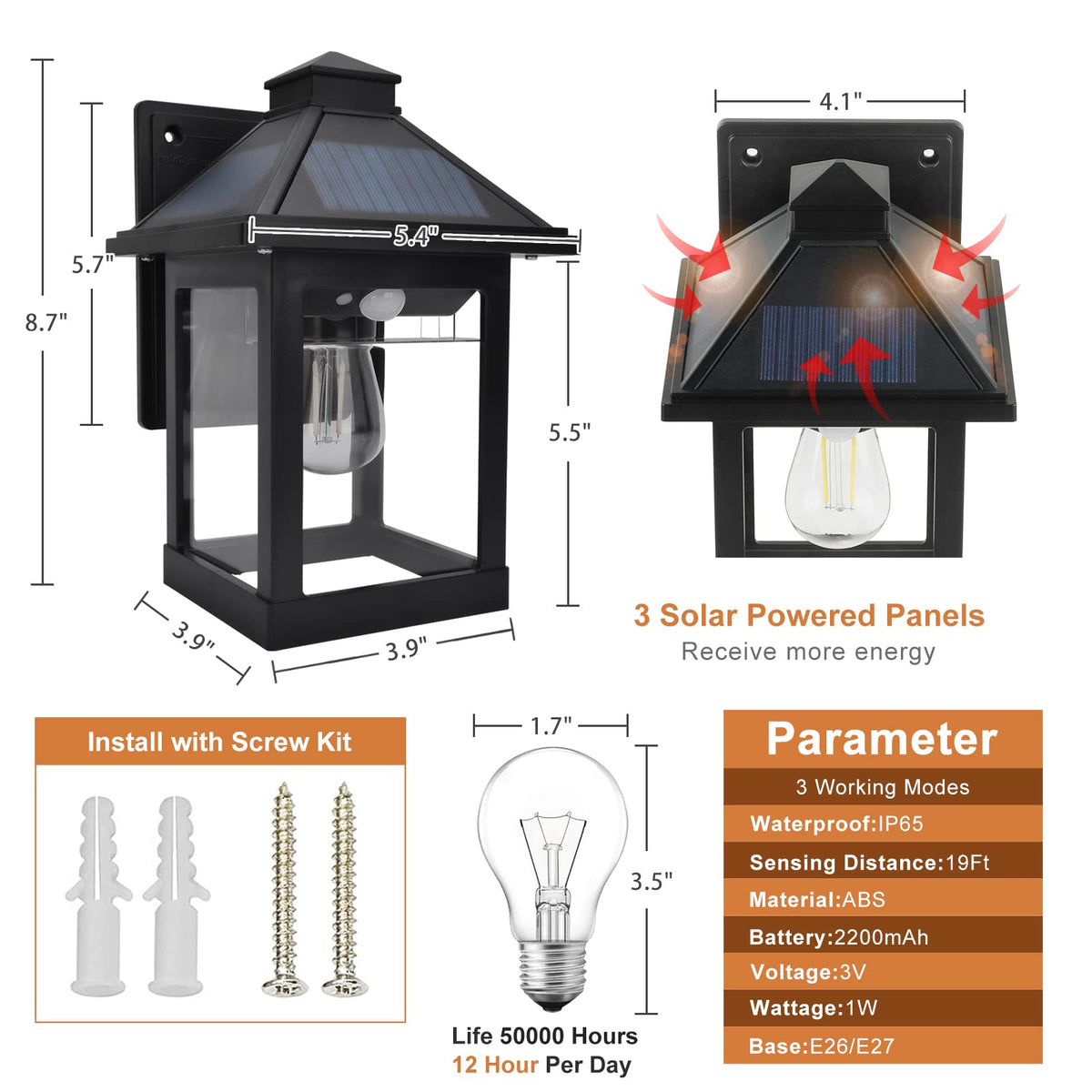 8.7"

5.7"

5.4"

5.5"

3.9"

3.9"

4.1"

3 Solar Powered Panels

Receive more energy

Install with Screw Kit

1.7"

3.5"

Life 50000 Hours

12 Hour Per Day

Parameter

3 Working Modes

Waterproof:IP65

Sensing Distance:19Ft

Material:ABS

Battery:2200mAh

Voltage:3V

Wattage:1W

Base:E26/E27