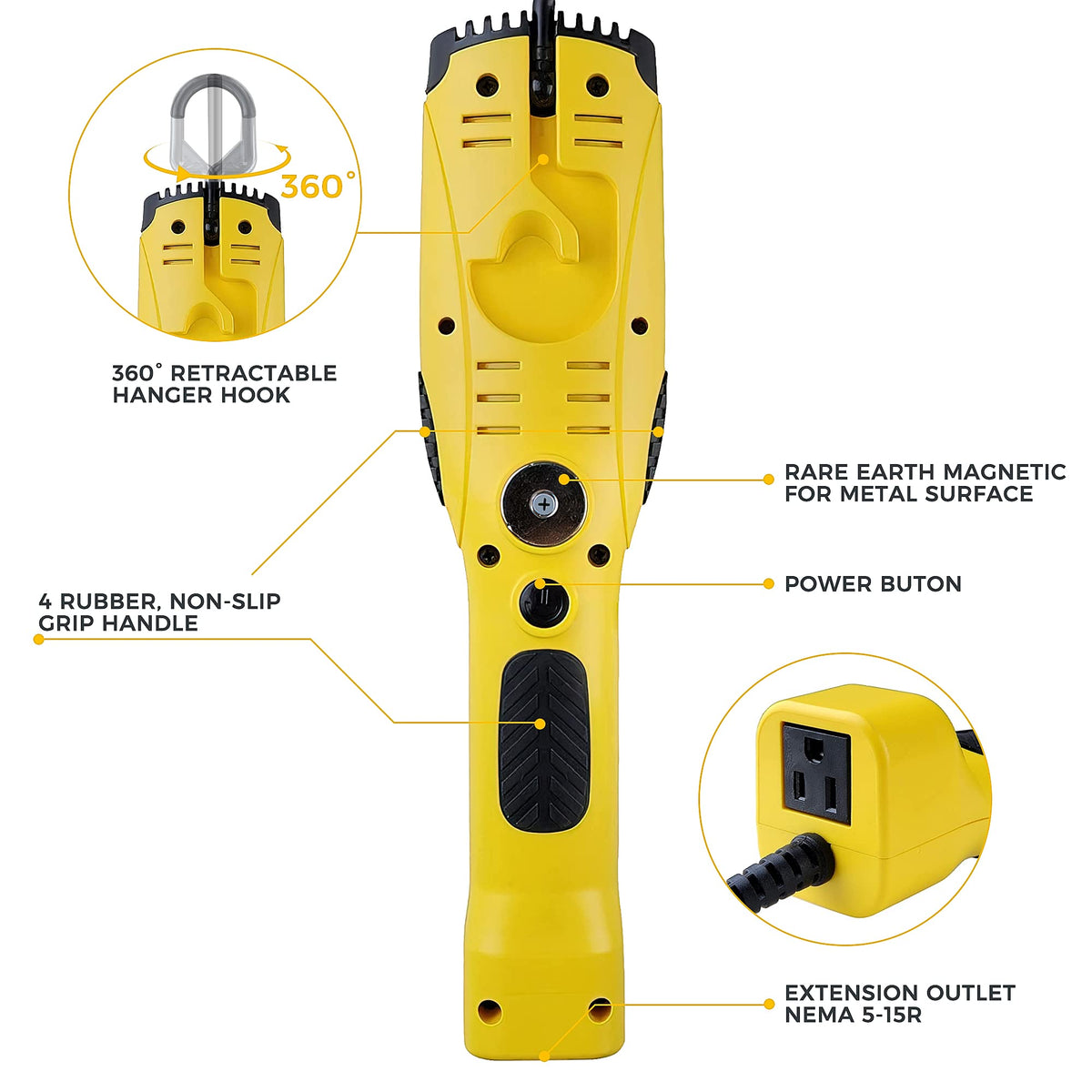 360°

360° RETRACTABLE HANGER HOOK

RARE EARTH MAGNETIC FOR METAL SURFACE

POWER BUTON

4 RUBBER, NON-SLIP GRIP HANDLE

EXTENSION OUTLET NEMA 5-15R