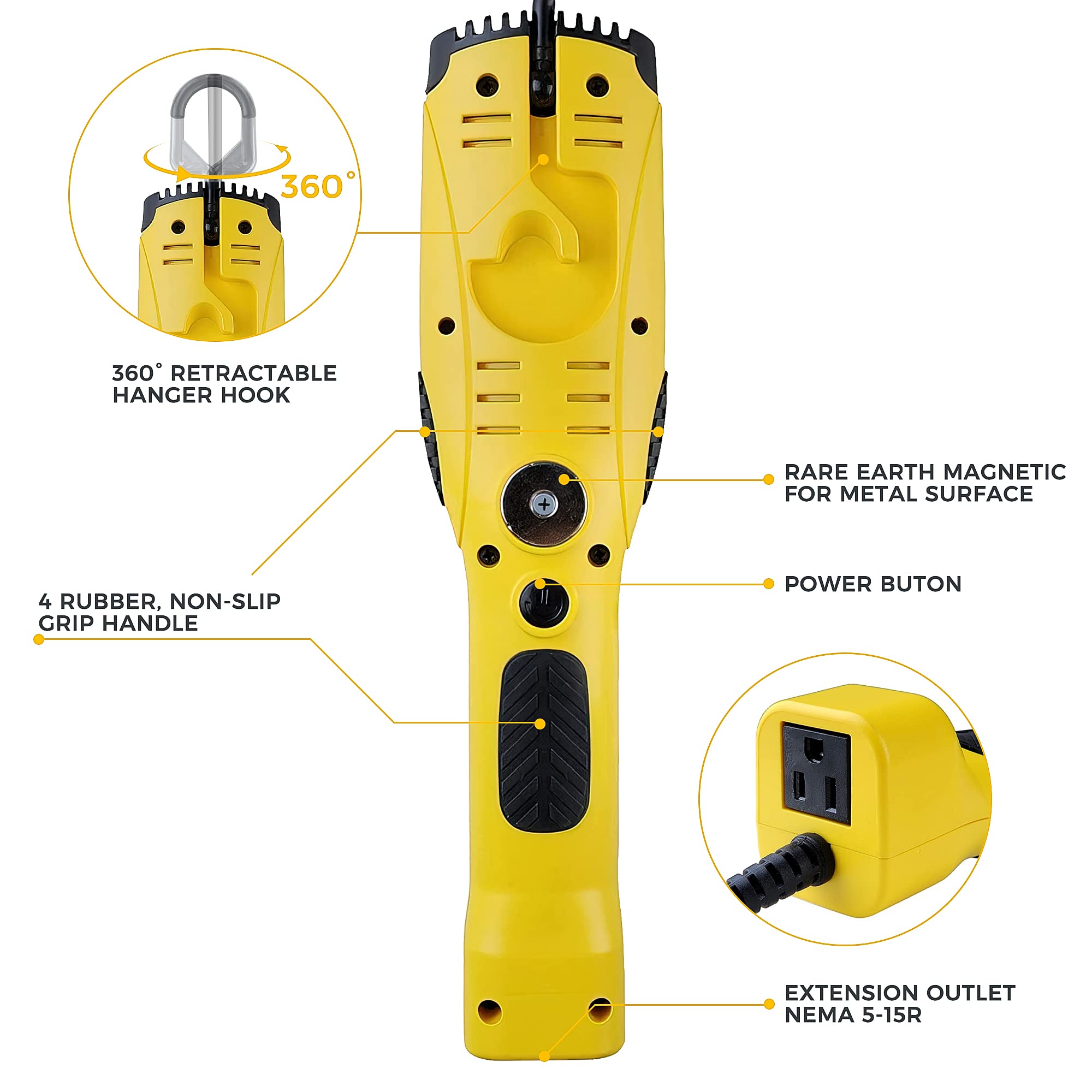 360°

360° RETRACTABLE HANGER HOOK

RARE EARTH MAGNETIC FOR METAL SURFACE

POWER BUTON

4 RUBBER, NON-SLIP GRIP HANDLE

EXTENSION OUTLET NEMA 5-15R